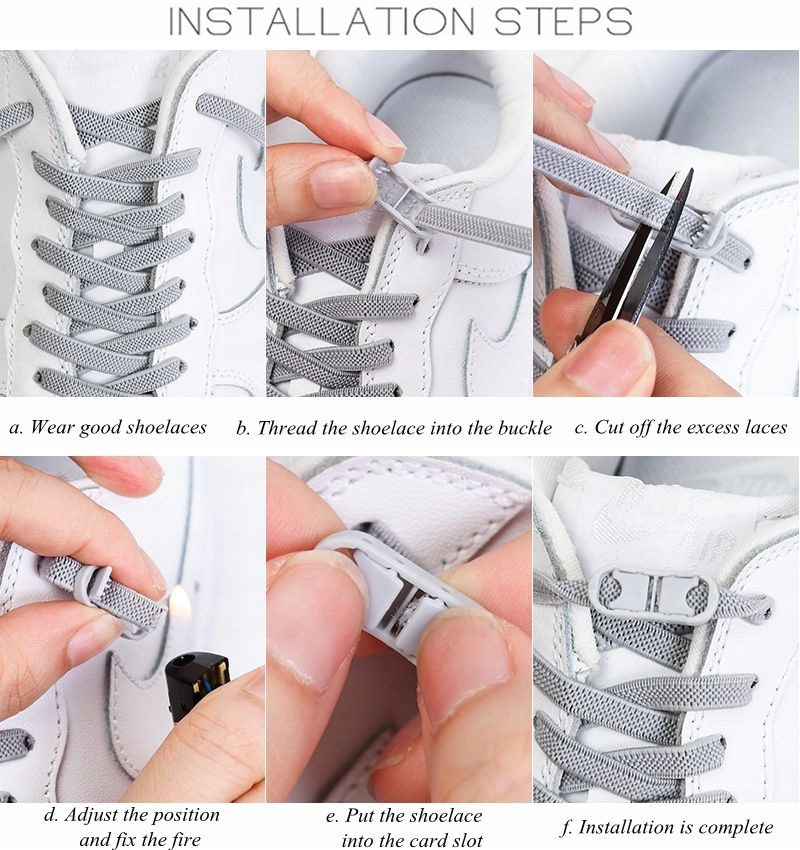 INSTALLATION STEPS

a. Wear good shoelaces

b. Thread the shoelace into the buckle

c. Cut off the excess laces

d. Adjust the position and fix the fire

e. Put the shoelace into the card slot

f. Installation is complete