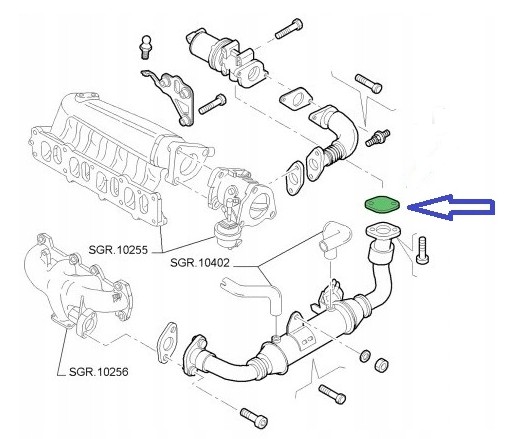 SGR.10255

SGR.10402

SGR.10256