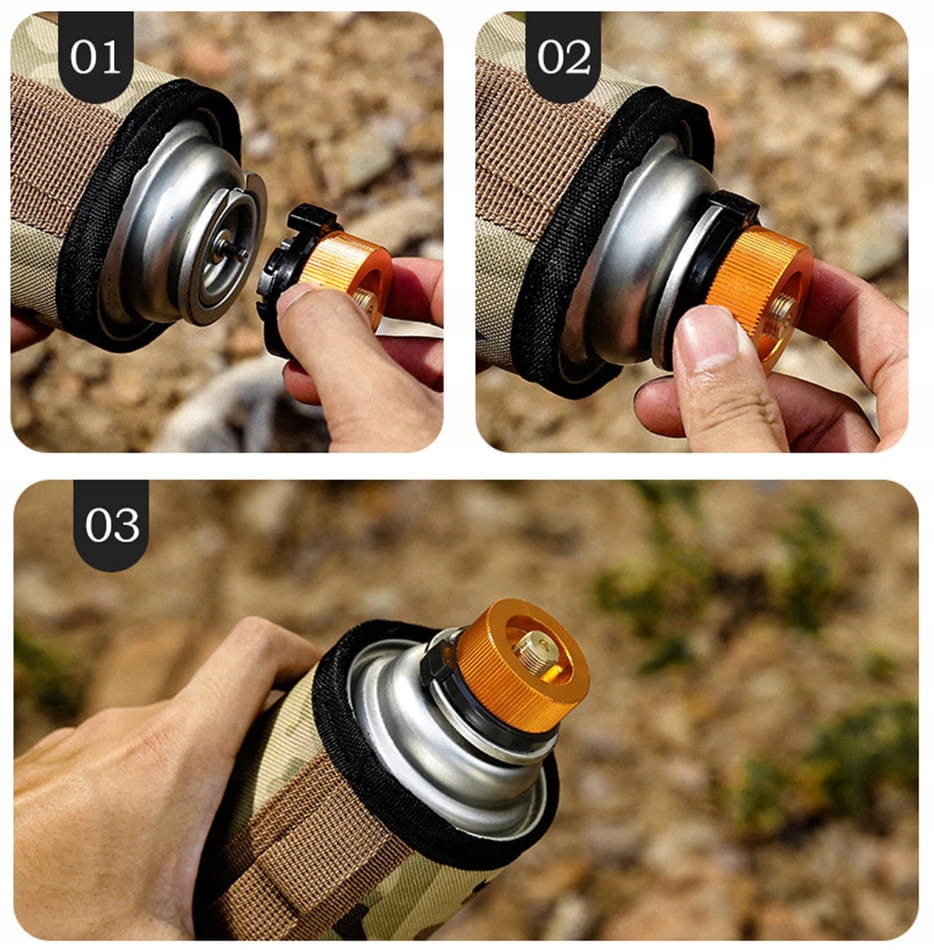 01

02

03