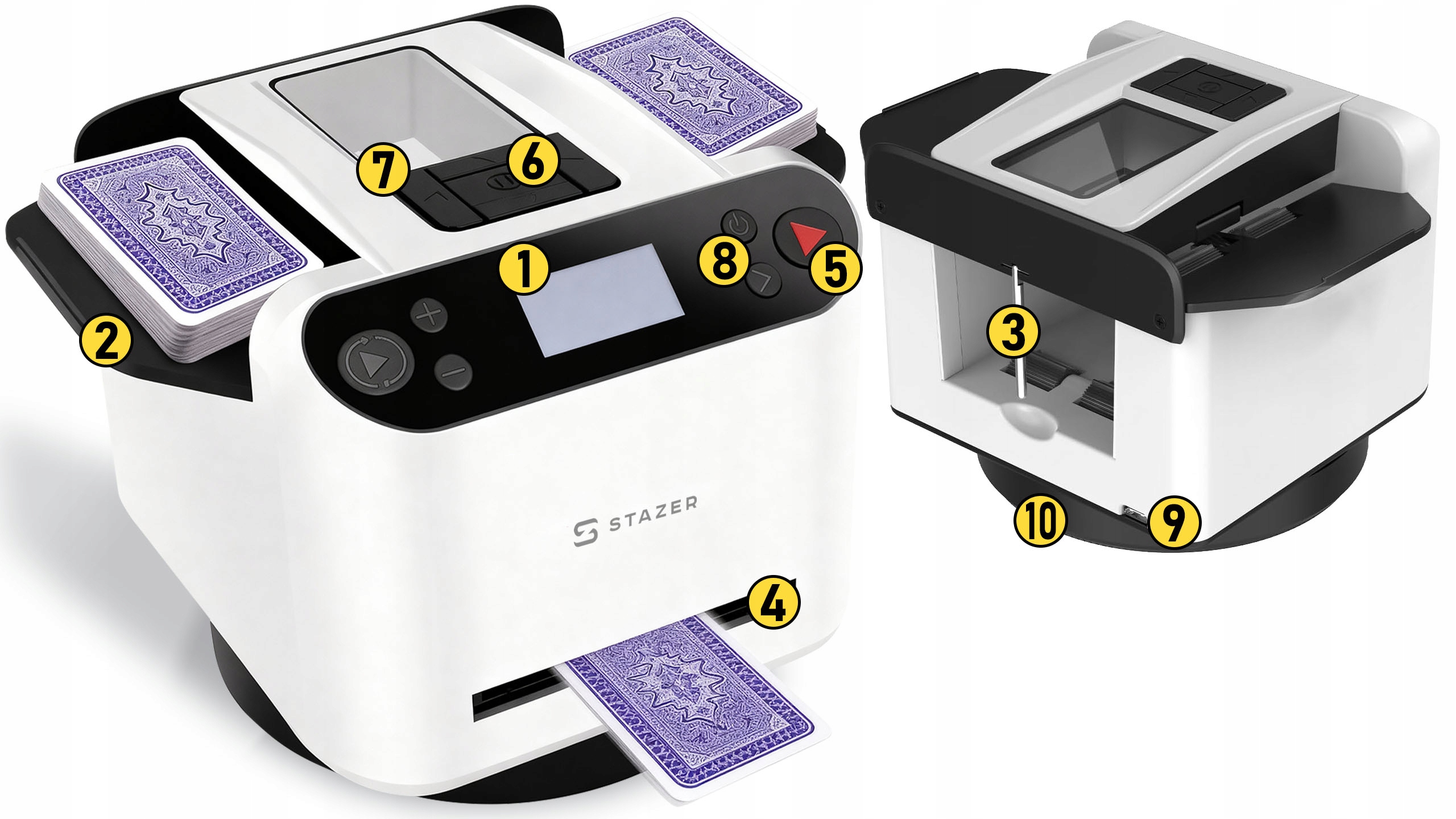 7
6
1
8
5
2
STAZER
4
3
10
9