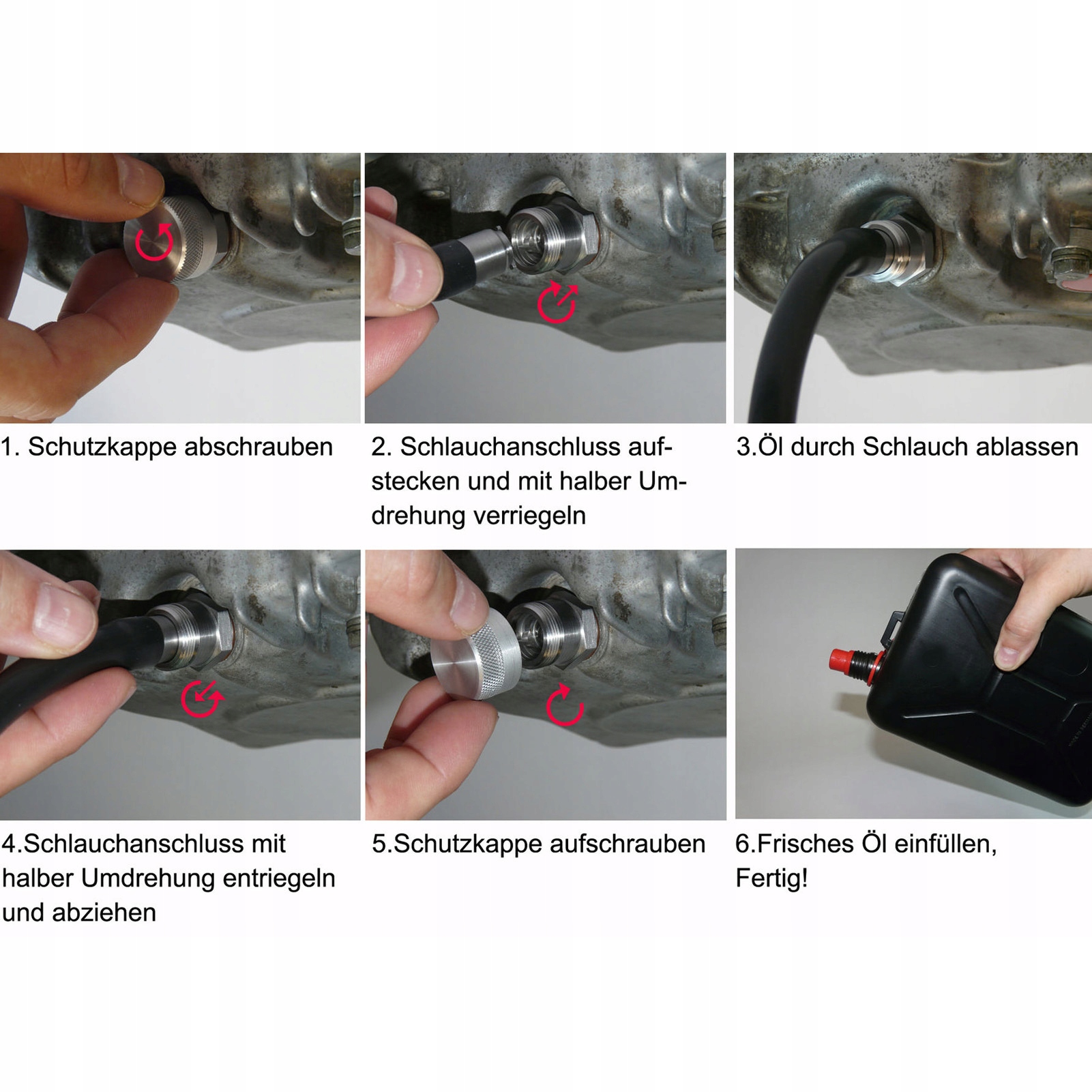 1. Schutzkappe abschrauben

2. Schlauchanschluss aufstecken und mit halber Umdrehung verriegeln

3.Öl durch Schlauch ablassen

4.Schlauchanschluss mit halber Umdrehung entriegeln und abziehen

5.Schutzkappe aufschrauben

6.Frisches Öl einfüllen, Fertig!