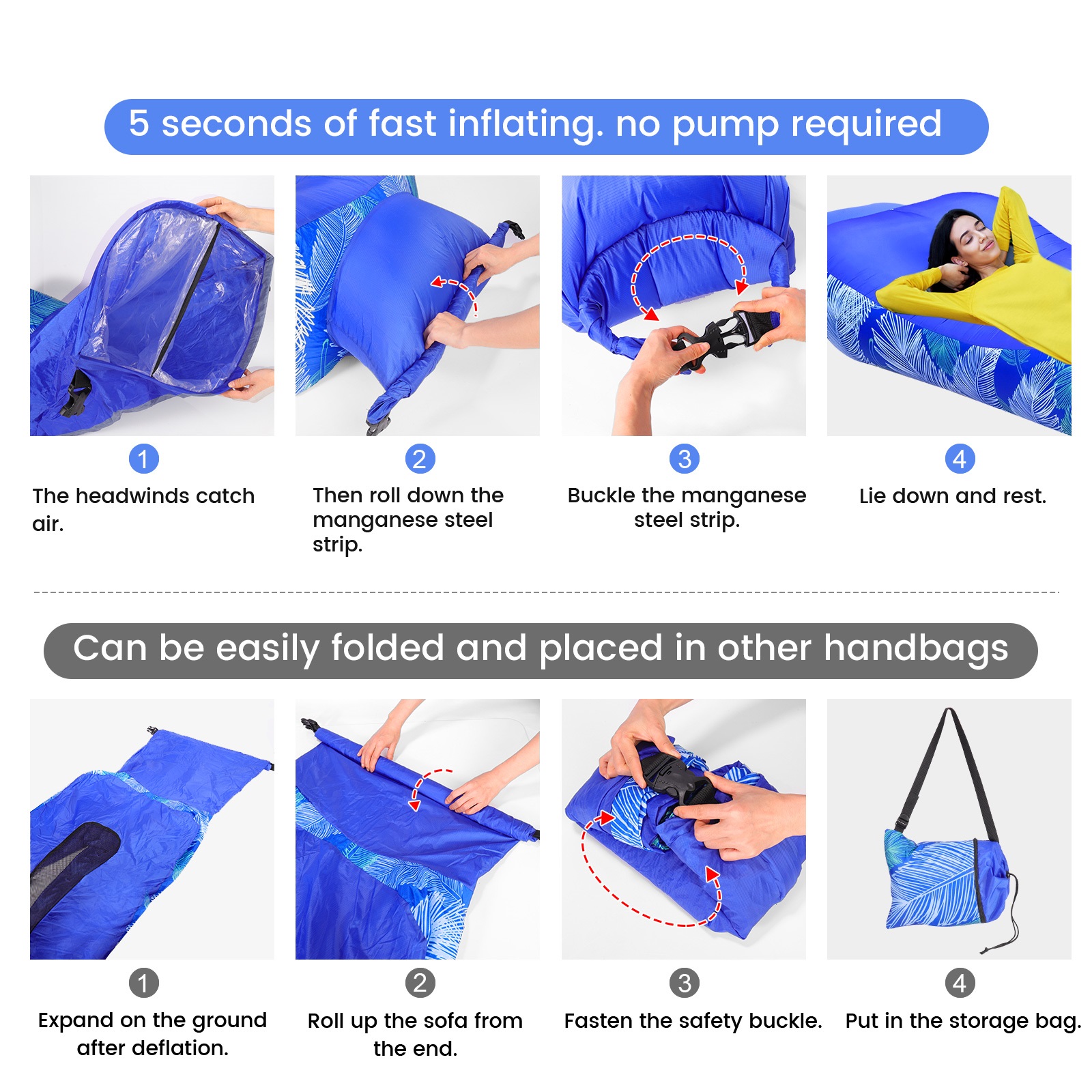 5 seconds of fast inflating. no pump required

1
The headwinds catch air.

2
Then roll down the manganese steel strip.

3
Buckle the manganese steel strip.

4
Lie down and rest.

Can be easily folded and placed in other handbags

1
Expand on the ground after deflation.

2
Roll up the sofa from the end.

3
Fasten the safety buckle.

4
Put in the storage bag.