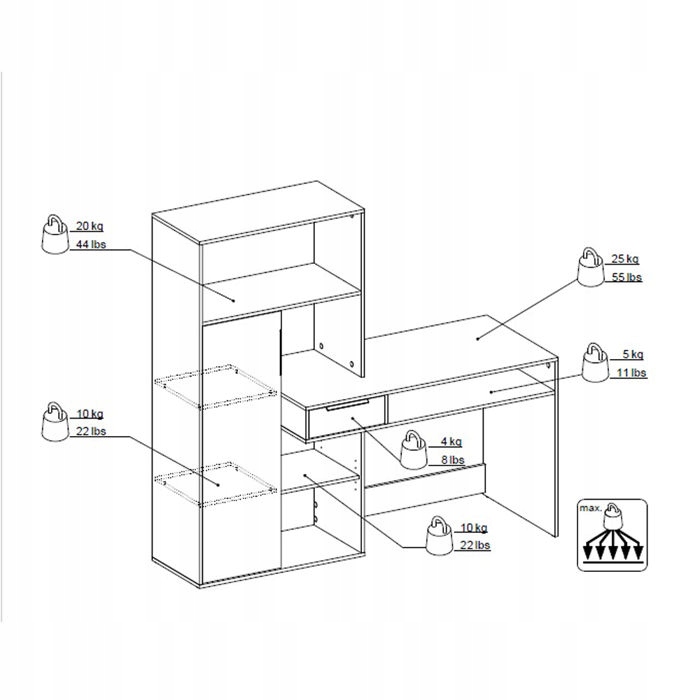 20 kg
44 lbs

25 kg
55 lbs

5 kg
11 lbs

10 kg
22 lbs

4 kg
8 lbs

10 kg
22 lbs

max.