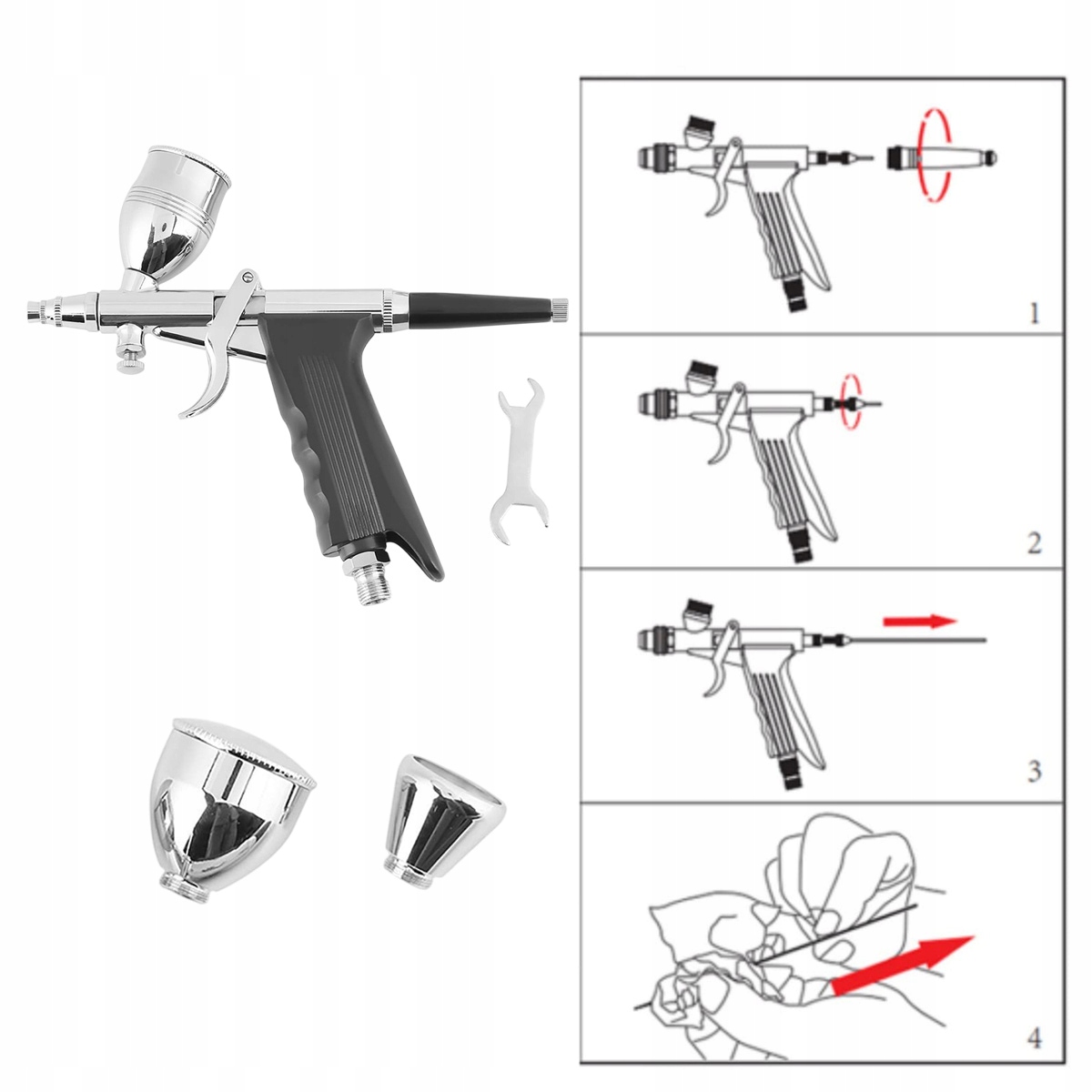 1

2

3

4