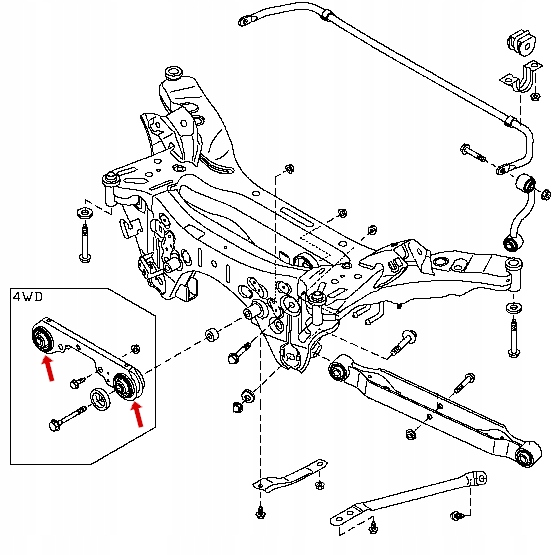 4WD