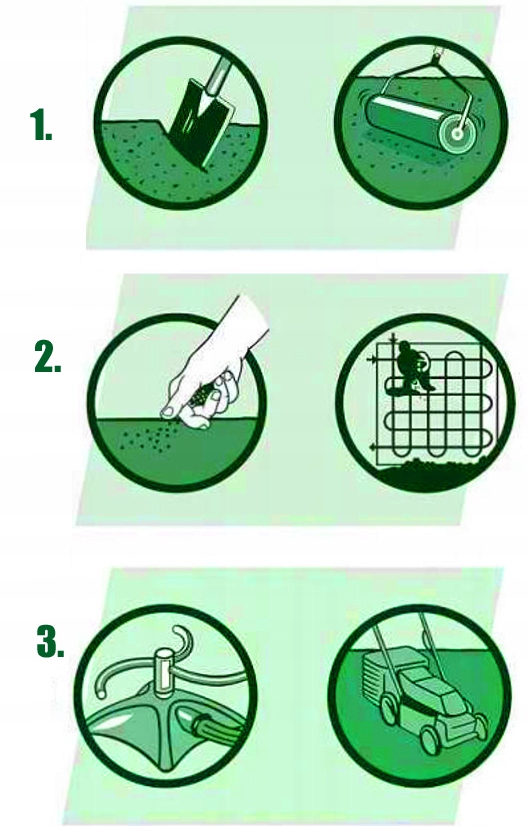 1.

2.

3.