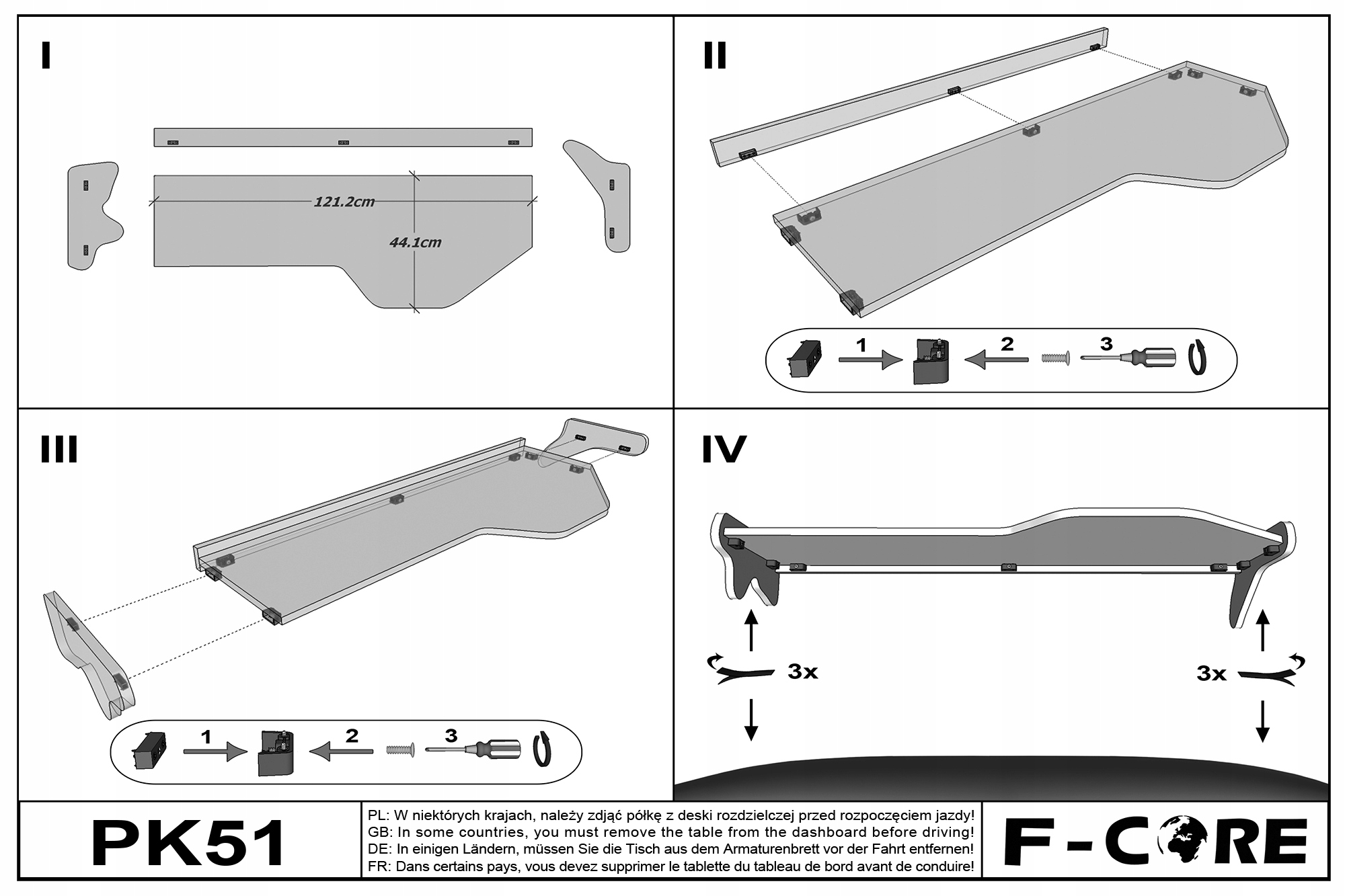 I

121.2cm

44.1cm

II

1

2

3

III

1

2

3

IV

3x

3x

PK51

PL: W niektórych krajach, należy zdjąć półkę z deski rozdzielczej przed rozpoczęciem jazdy!
GB: In some countries, you must remove the table from the dashboard before driving!
DE: In einigen Ländern, müssen Sie die Tisch aus dem Armaturenbrett vor der Fahrt entfernen!
FR: Dans certains pays, vous devez supprimer le tablette du tableau de bord avant de conduire!

F-CORE