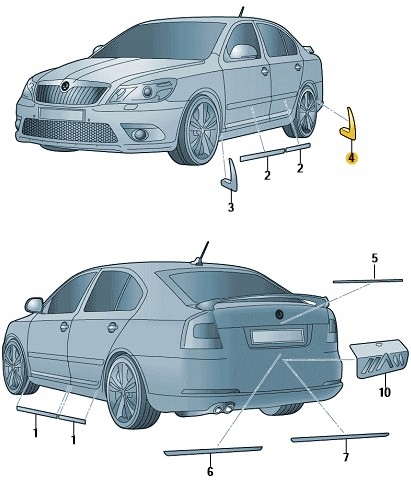 4
2
2
3
5
10
1
1
6
7