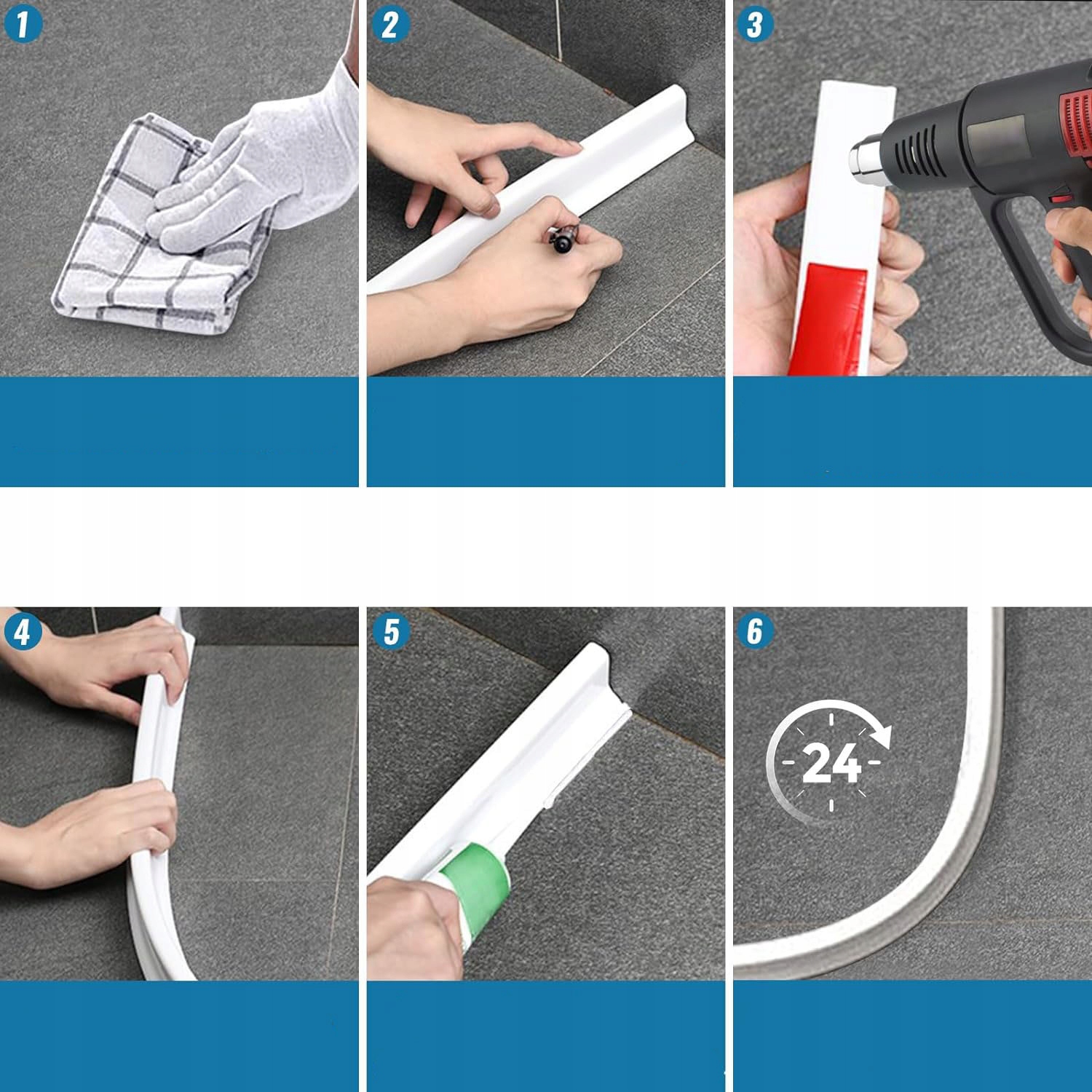 1

2

3

4

5

6

24