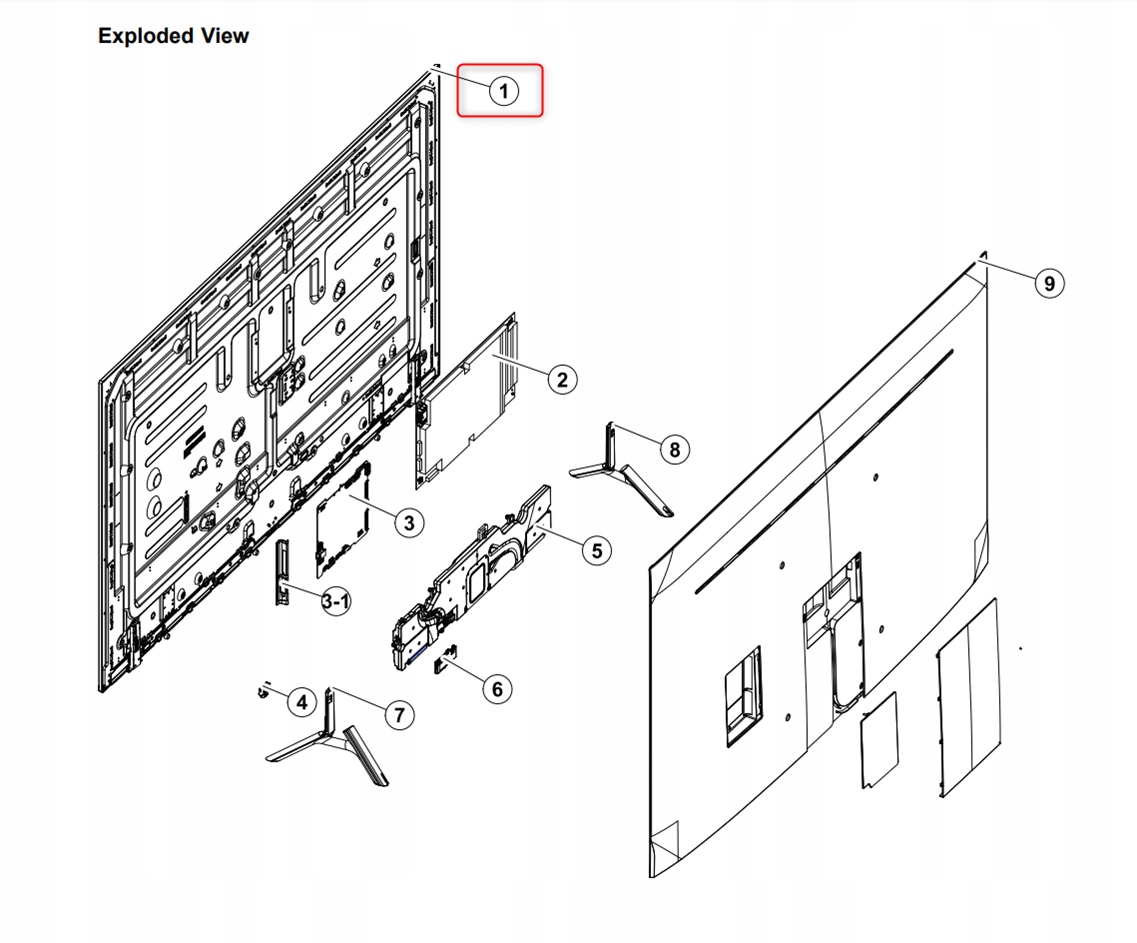 Exploded View

1

9

2

8

3

5

3-1

6

4

7