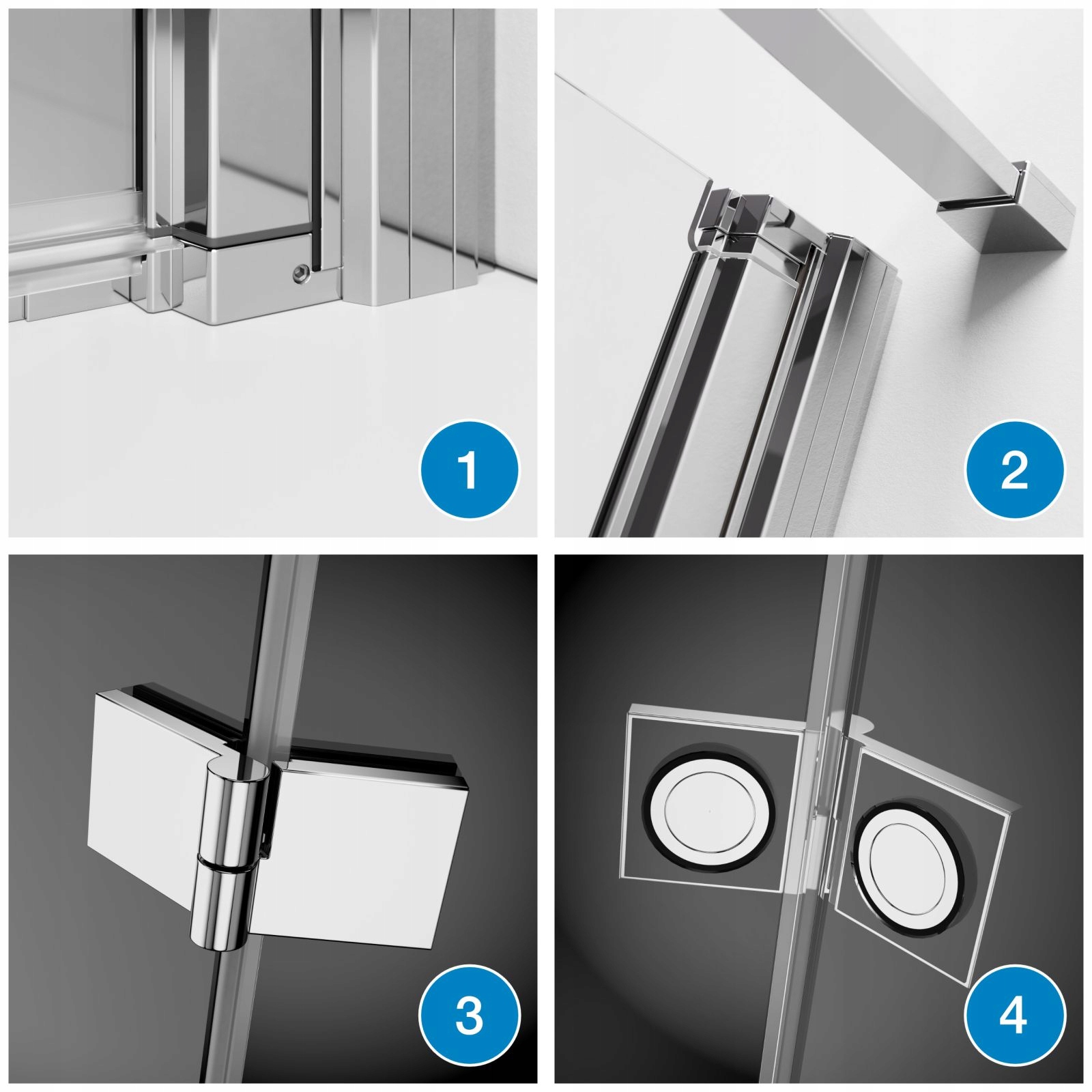 1

2

3

4