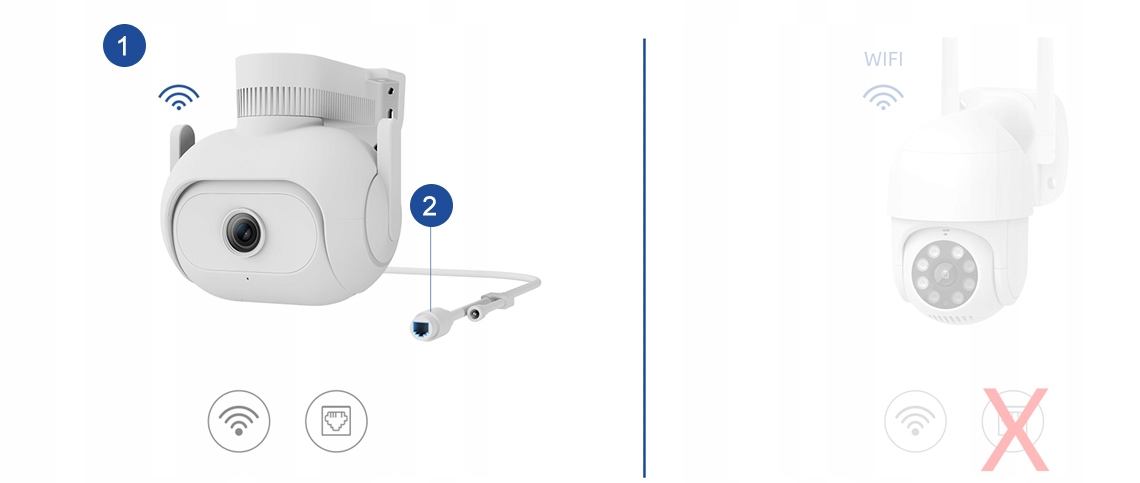 1

2

WIFI