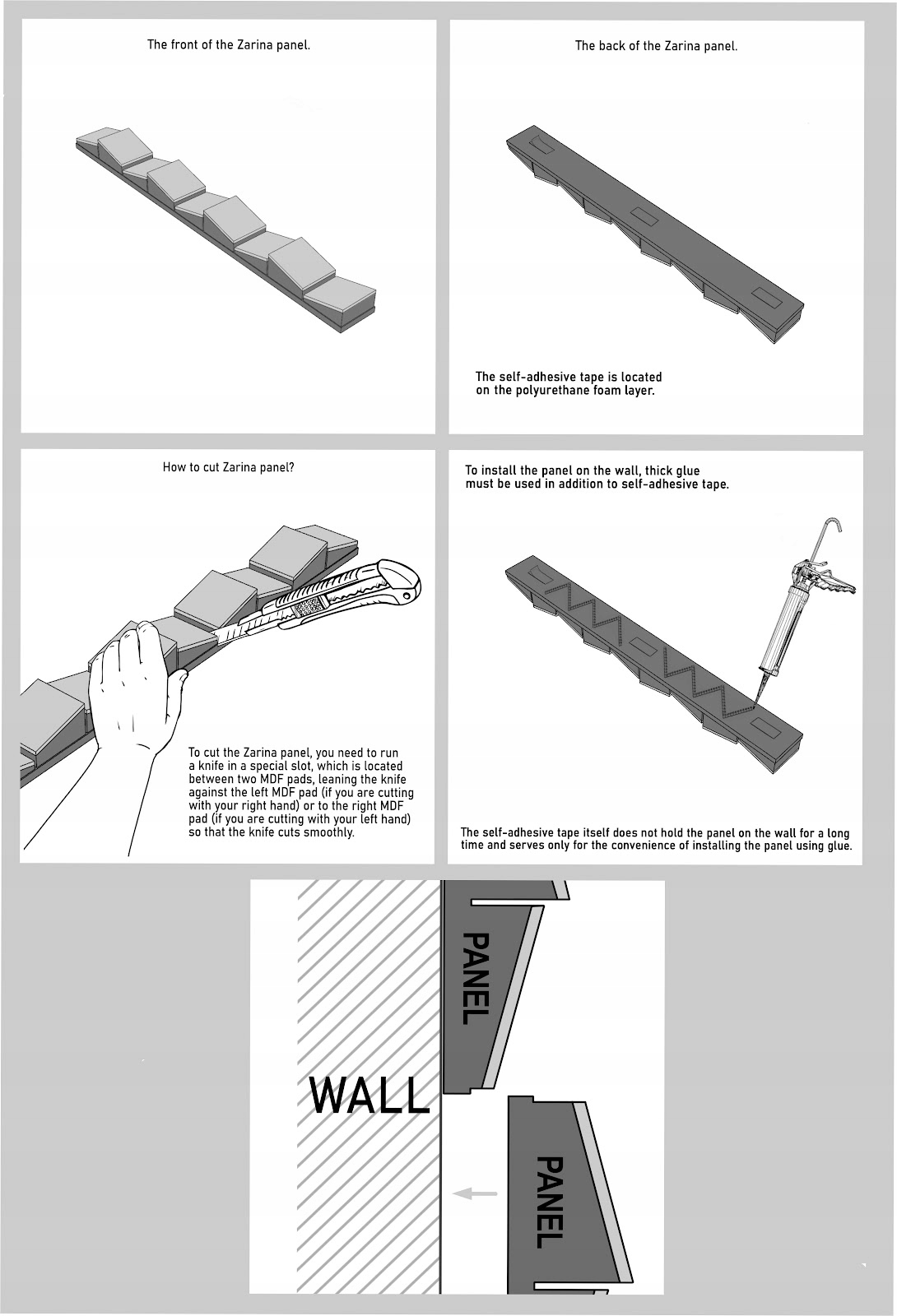 The front of the Zarina panel.

The back of the Zarina panel.

The self-adhesive tape is located on the polyurethane foam layer.

How to cut Zarina panel?

To cut the Zarina panel, you need to run a knife in a special slot, which is located between two MDF pads, leaning the knife against the left MDF pad (if you are cutting with your right hand) or to the right MDF pad (if you are cutting with your left hand) so that the knife cuts smoothly.

To install the panel on the wall, thick glue must be used in addition to self-adhesive tape.

The self-adhesive tape itself does not hold the panel on the wall for a long time and serves only for the convenience of installing the panel using glue.

WALL

PANEL

PANEL