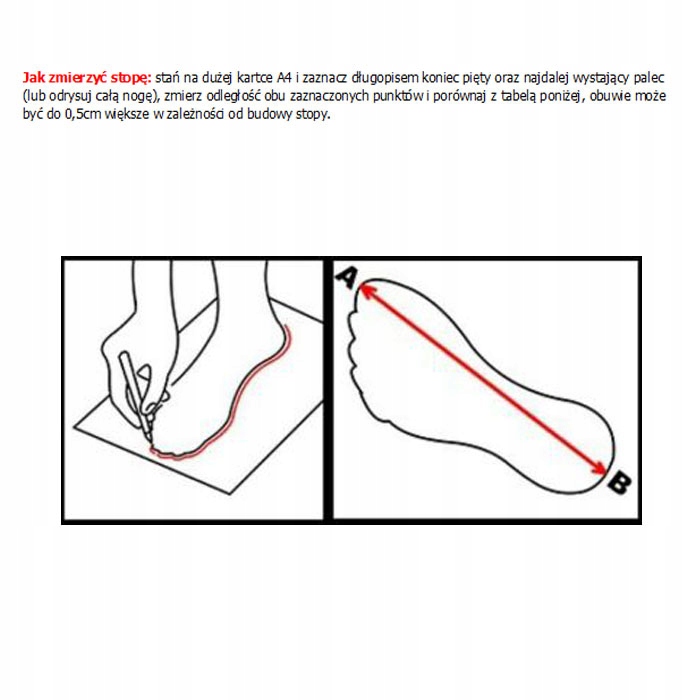 Jak zmierzyć stopę: stań na dużej kartce A4 i zaznacz długopisem koniec pięty oraz najdalej wystający palec (lub odrysuj całą nogę), zmierz odległość obu zaznaczonych punktów i porównaj z tabelą poniżej, obuwie może być do 0,5cm większe w zależności od budowy stopy.

A

B