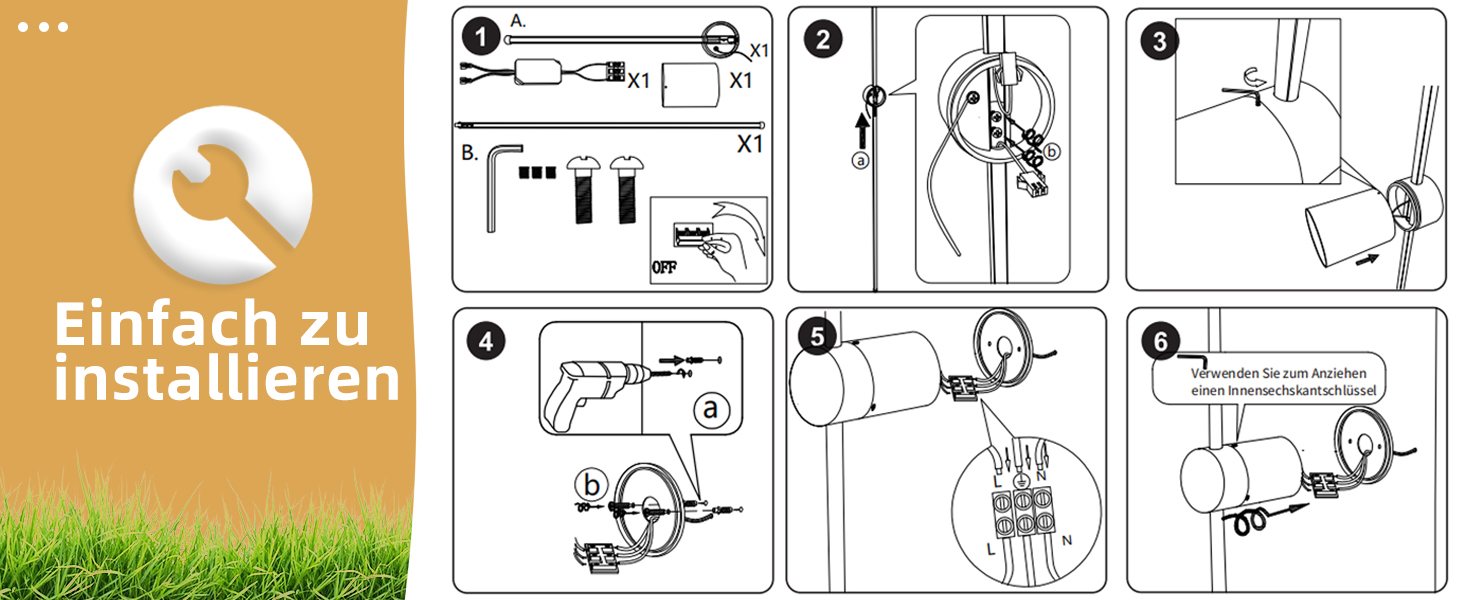 Einfach zu installieren

1
A.
X1
X1
X1
X1
B.
OFF

2
a
b

3

4
a
b

5
L
N
L
N

6
Verwenden Sie zum Anziehen einen Innensechskantschlüssel