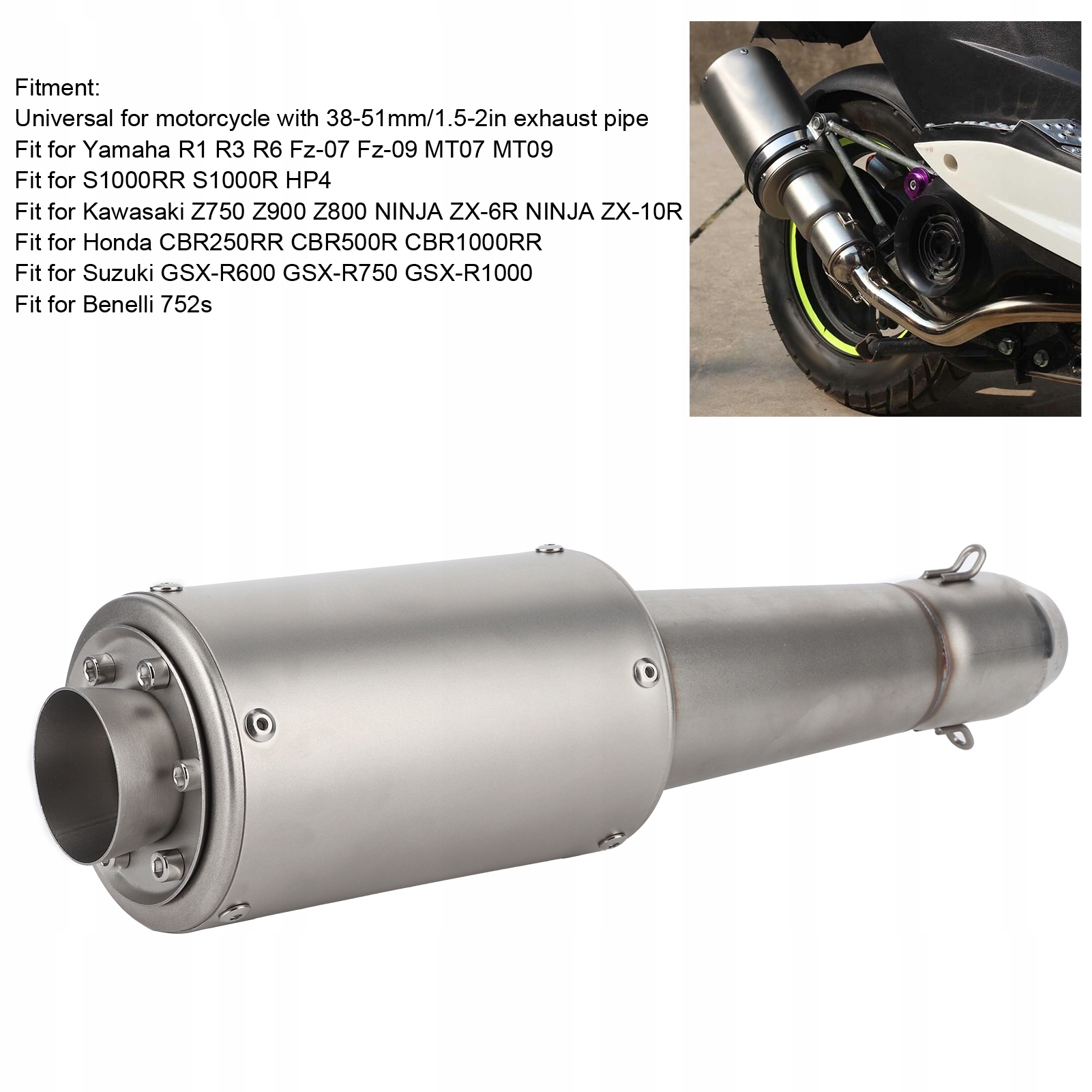 Fitment:
Universal for motorcycle with 38-51mm/1.5-2in exhaust pipe
Fit for Yamaha R1 R3 R6 Fz-07 Fz-09 MT07 MT09
Fit for S1000RR S1000R HP4
Fit for Kawasaki Z750 Z900 Z800 NINJA ZX-6R NINJA ZX-10R
Fit for Honda CBR250RR CBR500R CBR1000RR
Fit for Suzuki GSX-R600 GSX-R750 GSX-R1000
Fit for Benelli 752s