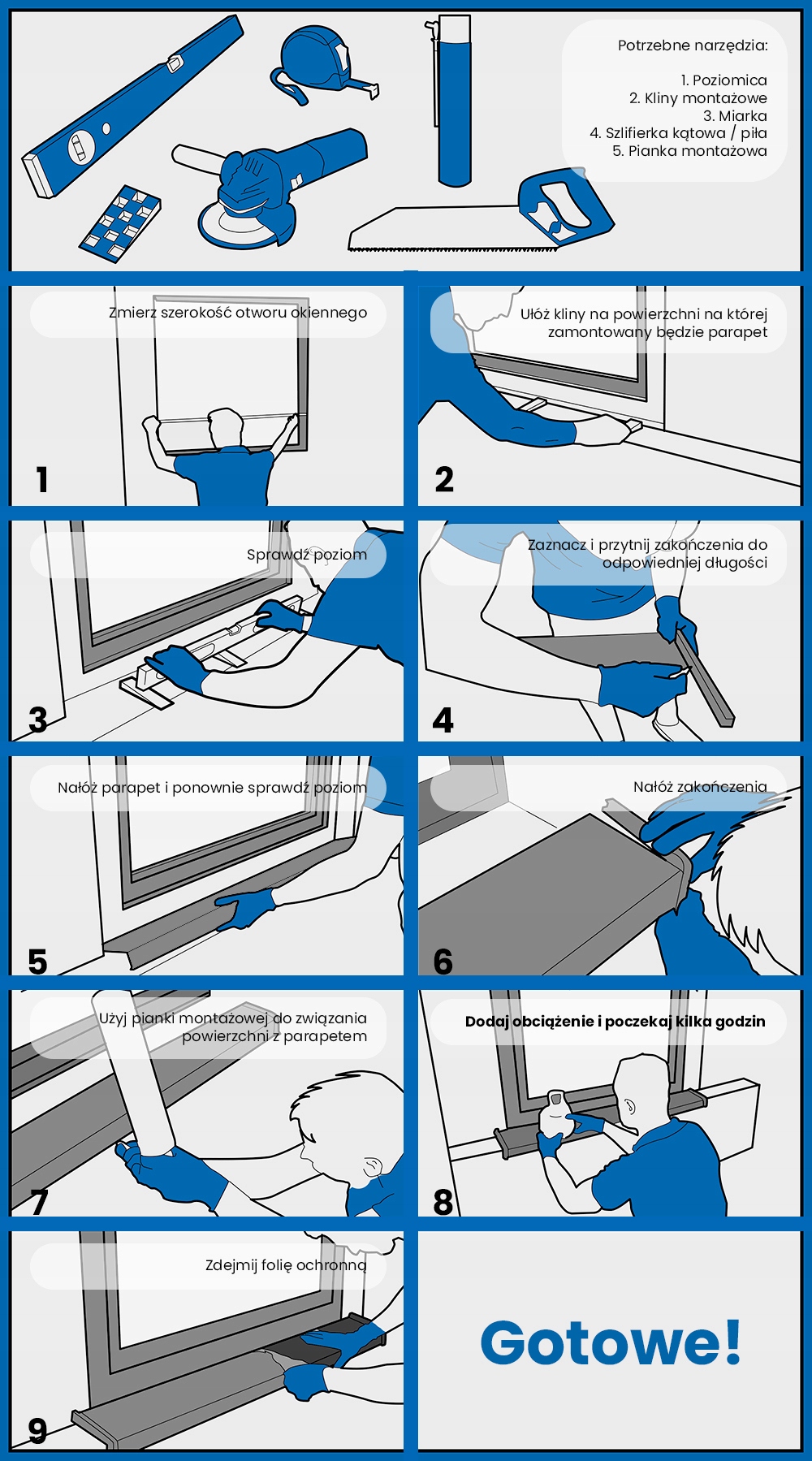 Potrzebne narzędzia:

1. Poziomica
2. Kliny montażowe
3. Miarka
4. Szlifierka kątowa / piła
5. Pianka montażowa

Zmierz szerokość otworu okiennego

1

Ułóż kliny na powierzchni na której zamontowany będzie parapet

2

Sprawdź poziom

3

Zaznacz i przytnij zakończenia do odpowiedniej długości

4

Nałóż parapet i ponownie sprawdź poziom

5

Nałóż zakończenia

6

Użyj pianki montażowej do związania powierzchni z parapetem

7

Dodaj obciążenie i poczekaj kilka godzin

8

Zdejmij folię ochronną

9

Gotowe!