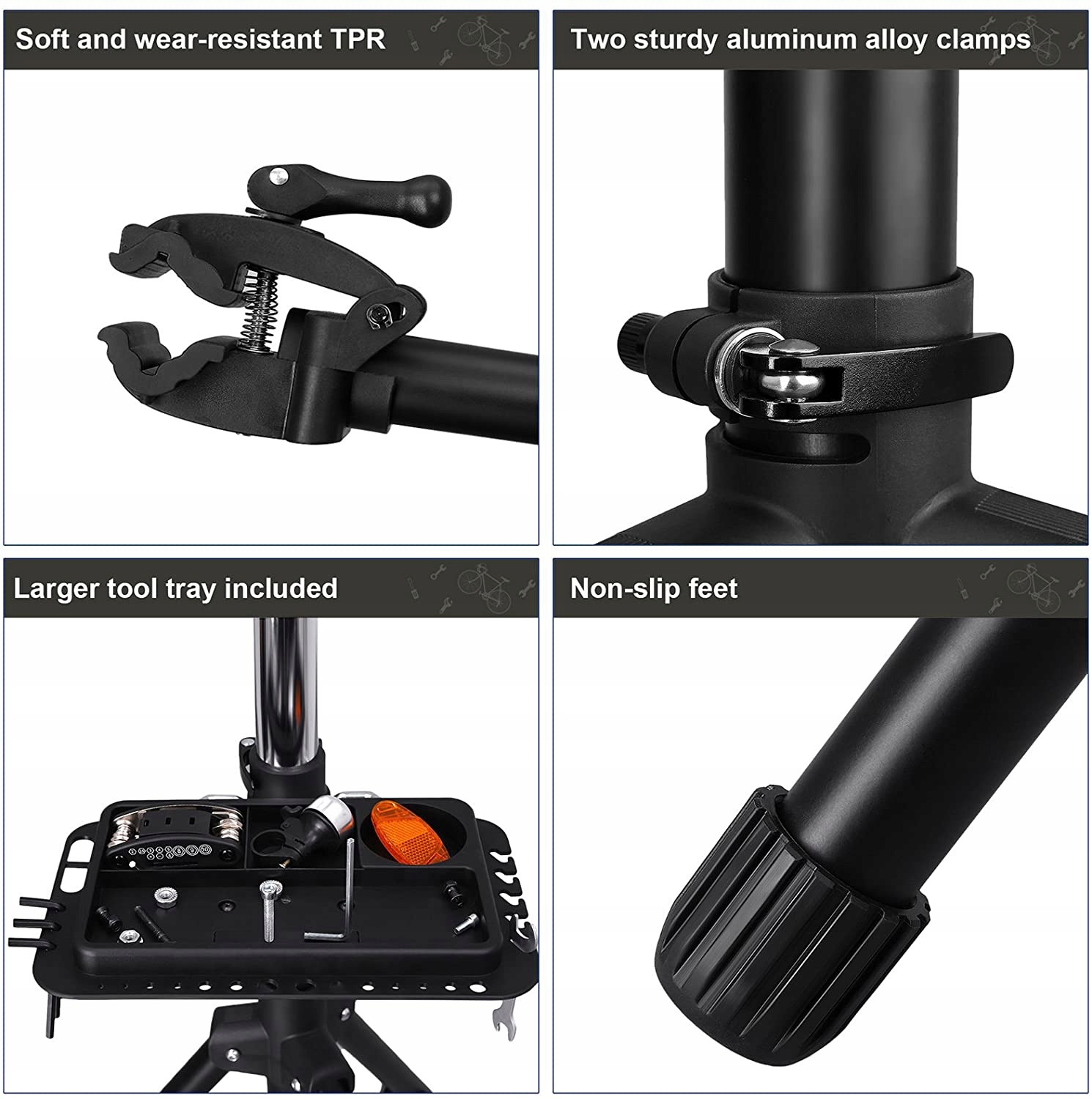 Soft and wear-resistant TPR

Two sturdy aluminum alloy clamps

Larger tool tray included

Non-slip feet