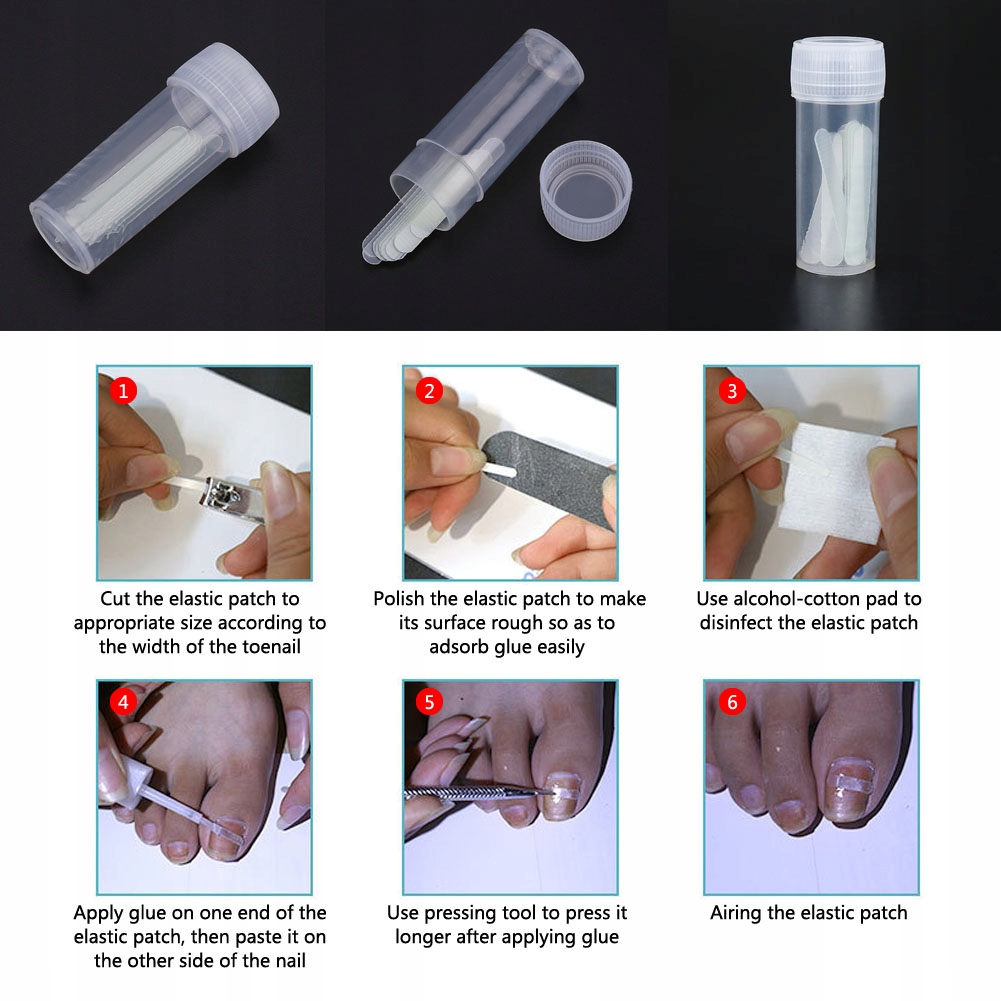 1
Cut the elastic patch to appropriate size according to the width of the toenail

2
Polish the elastic patch to make its surface rough so as to adsorb glue easily

3
Use alcohol-cotton pad to disinfect the elastic patch

4
Apply glue on one end of the elastic patch, then paste it on the other side of the nail

5
Use pressing tool to press it longer after applying glue

6
Airing the elastic patch