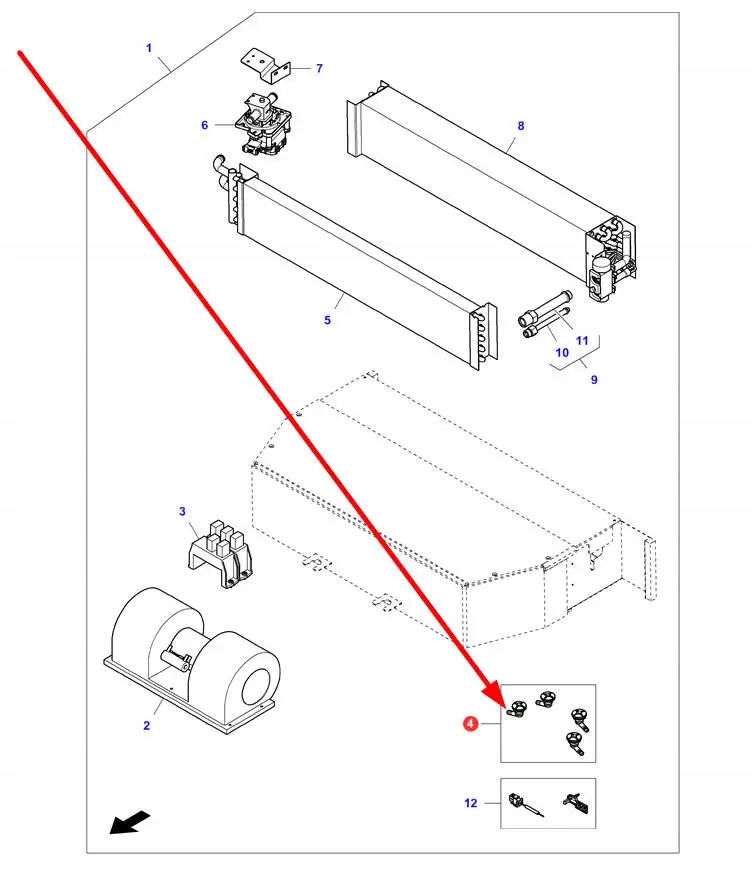 1
7
6
8
5
11
10
9
3
2
4
12