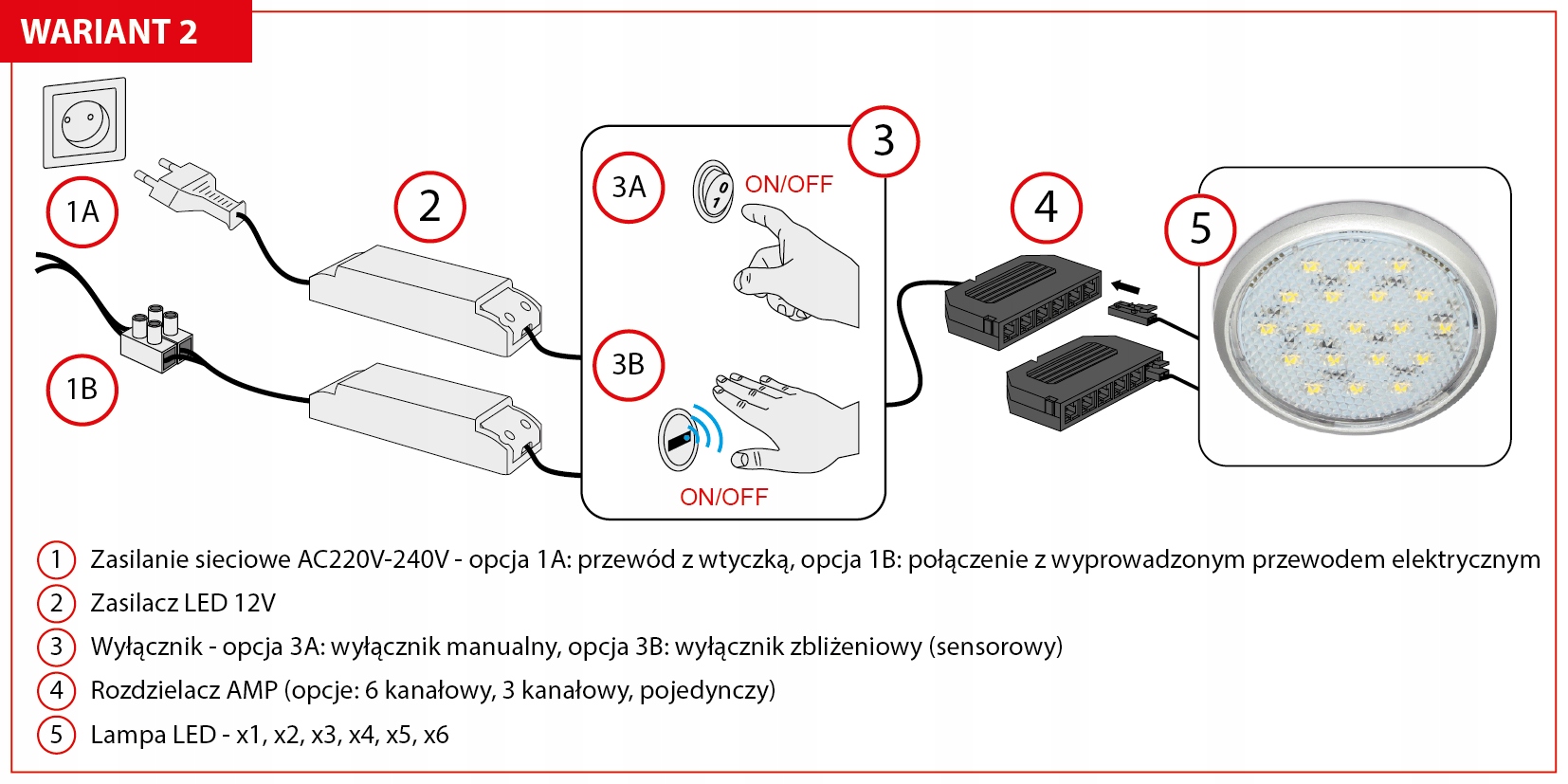 WARIANT 2

1A

1B

2

3

3A

ON/OFF

3B

ON/OFF

4

5

1 Zasilanie sieciowe AC220V-240V - opcja 1A: przewód z wtyczką, opcja 1B: połączenie z wyprowadzonym przewodem elektrycznym

2 Zasilacz LED 12V

3 Wyłącznik - opcja 3A: wyłącznik manualny, opcja 3B: wyłącznik zbliżeniowy (sensorowy)

4 Rozdzielacz AMP (opcje: 6 kanałowy, 3 kanałowy, pojedynczy)

5 Lampa LED - x1, x2, x3, x4, x5, x6