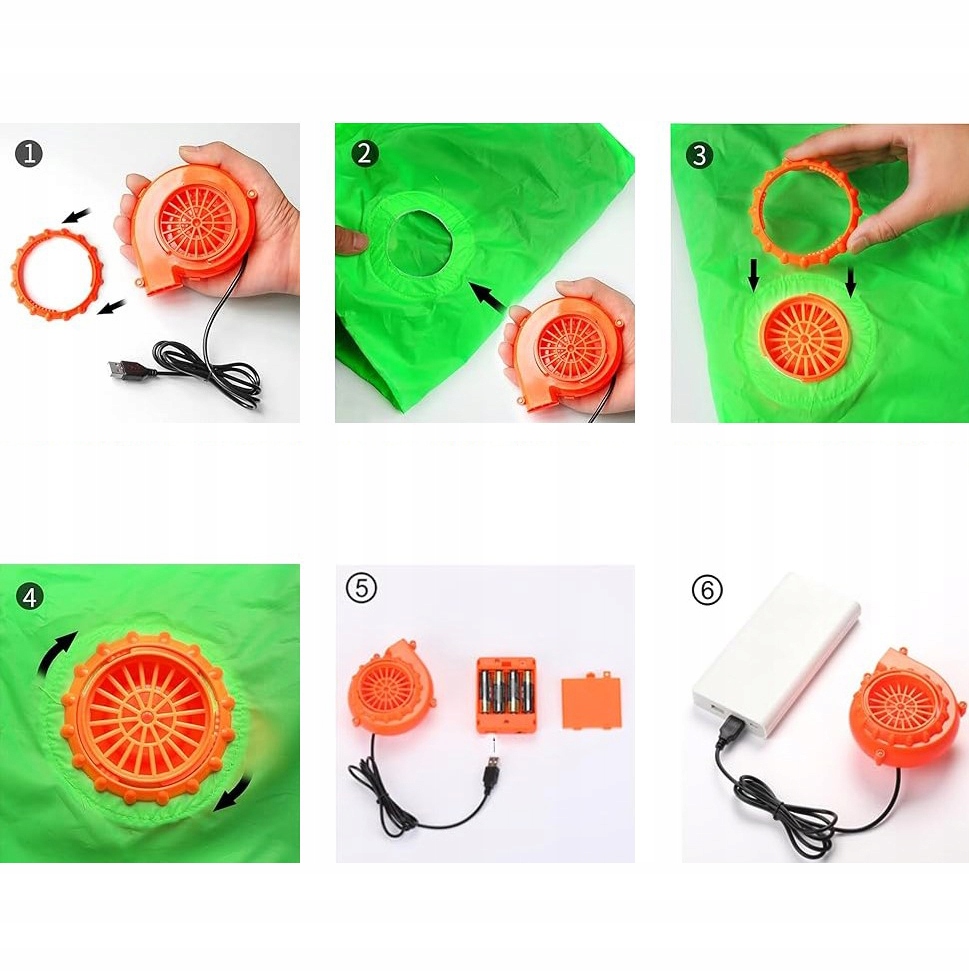 1

2

3

4

5

6