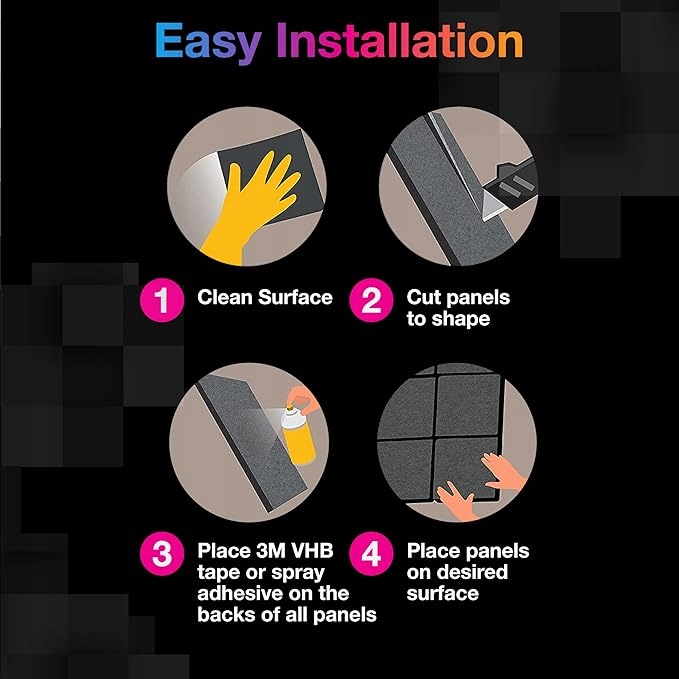 Easy Installation

1 Clean Surface

2 Cut panels to shape

3 Place 3M VHB tape or spray adhesive on the backs of all panels

4 Place panels on desired surface