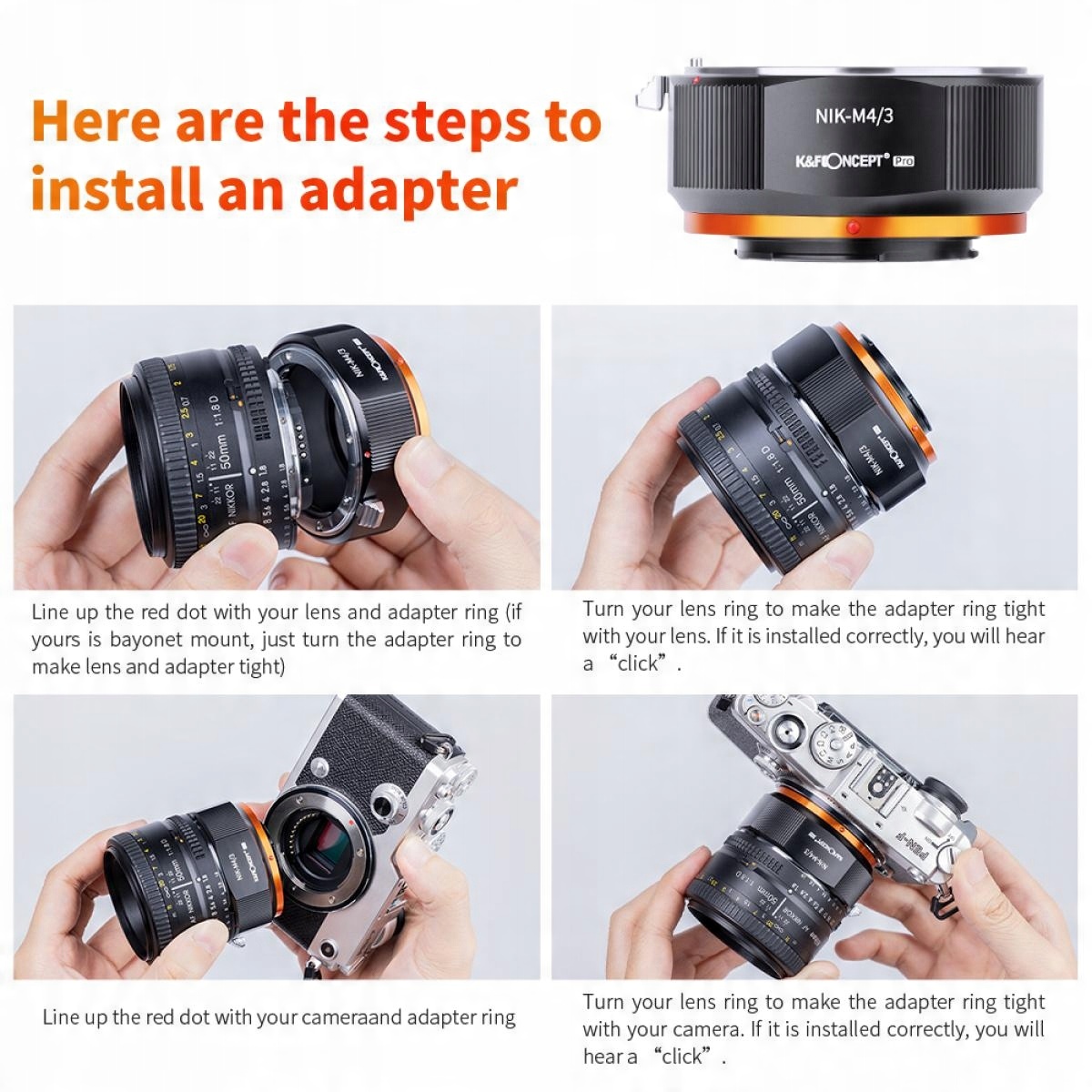 Here are the steps to install an adapter

NIK-M4/3

K&F CONCEPT® Pro

Line up the red dot with your lens and adapter ring (if yours is bayonet mount, just turn the adapter ring to make lens and adapter tight)

Turn your lens ring to make the adapter ring tight with your lens. If it is installed correctly, you will hear a "click".

Line up the red dot with your cameraand adapter ring

Turn your lens ring to make the adapter ring tight with your camera. If it is installed correctly, you will hear a "click".