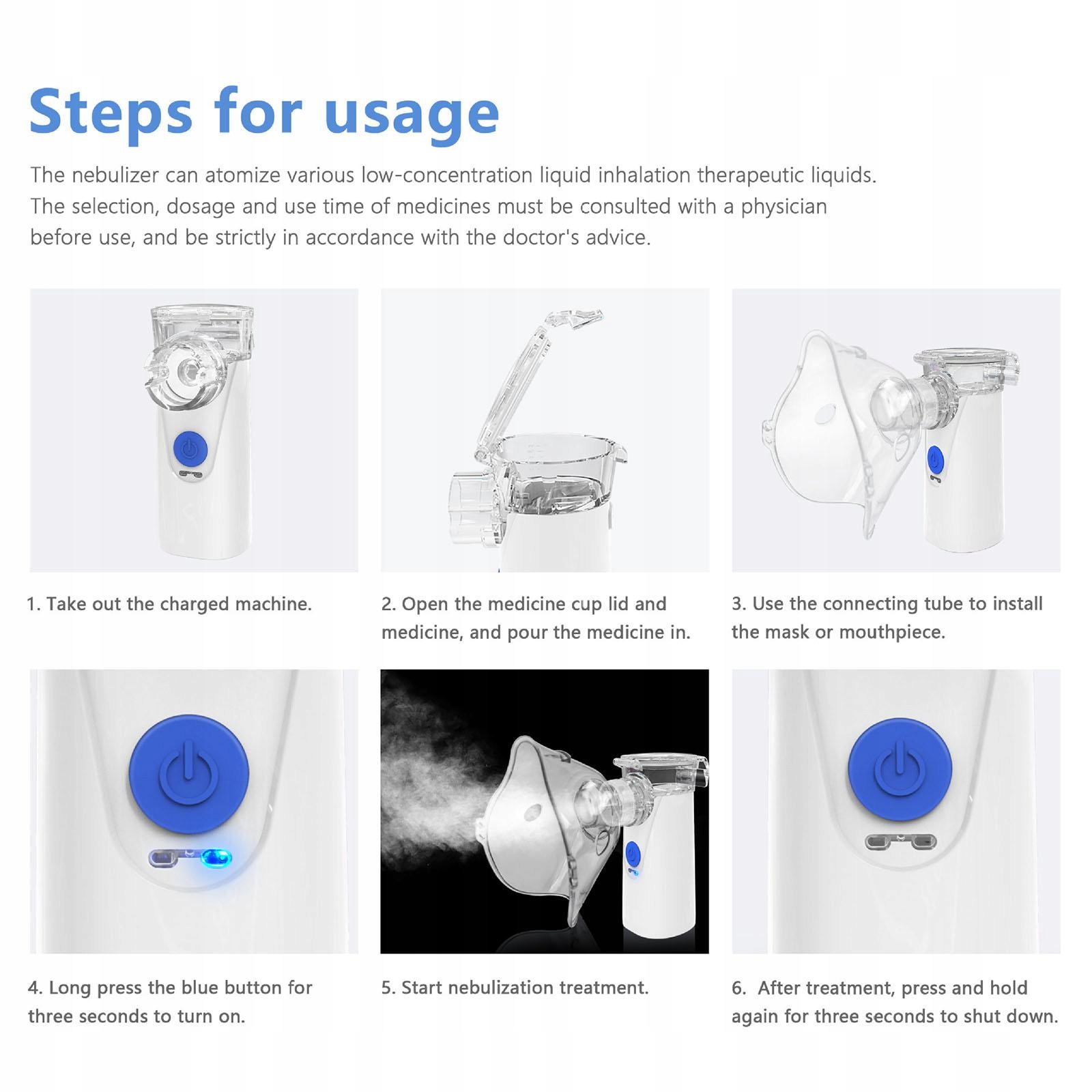 Steps for usage

The nebulizer can atomize various low-concentration liquid inhalation therapeutic liquids. The selection, dosage and use time of medicines must be consulted with a physician before use, and be strictly in accordance with the doctor's advice.

1. Take out the charged machine.

2. Open the medicine cup lid and medicine, and pour the medicine in.

3. Use the connecting tube to install the mask or mouthpiece.

4. Long press the blue button for three seconds to turn on.

5. Start nebulization treatment.

6. After treatment, press and hold again for three seconds to shut down.