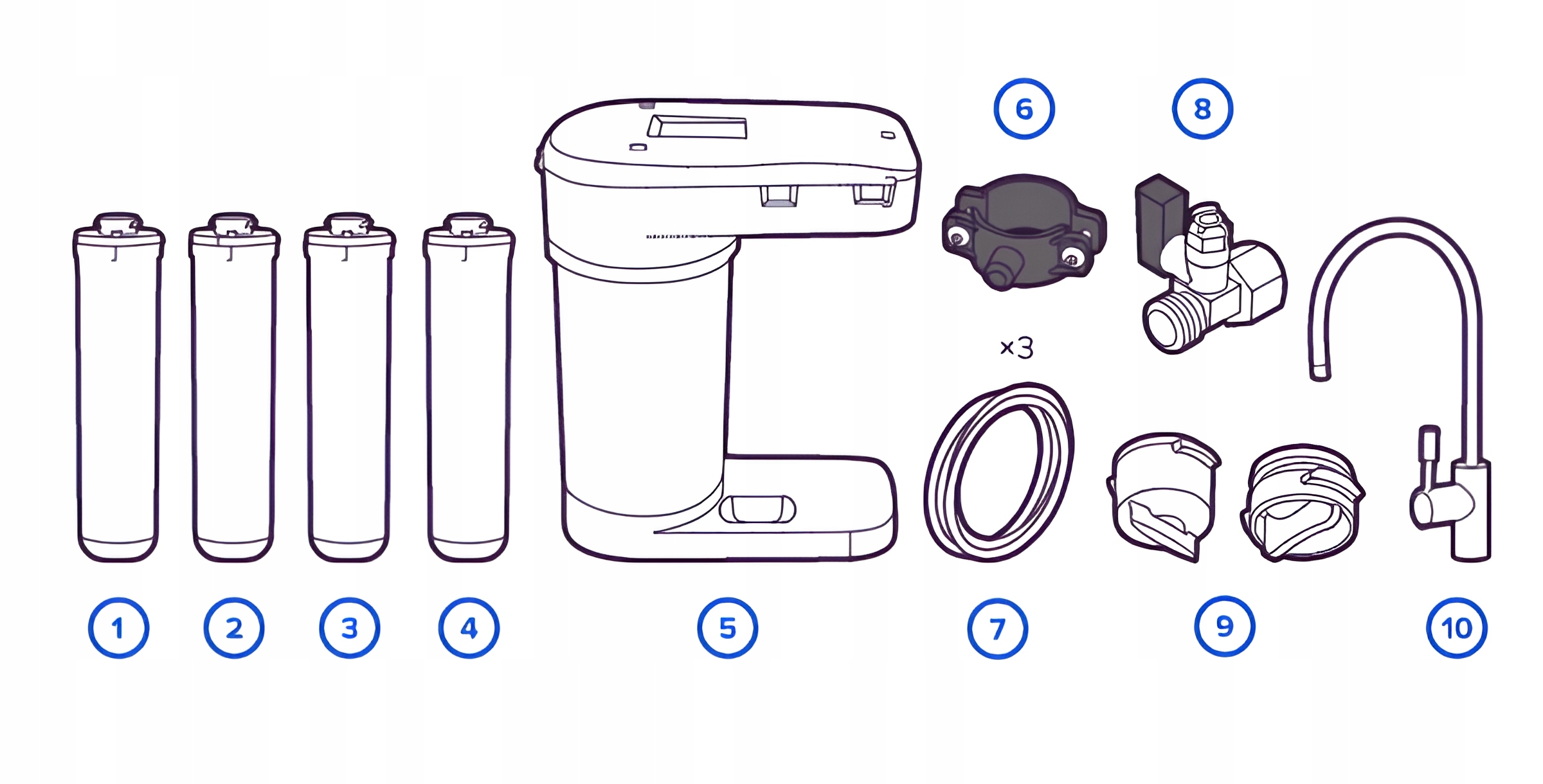 6
8
×3
1
2
3
4
5
7
9
10