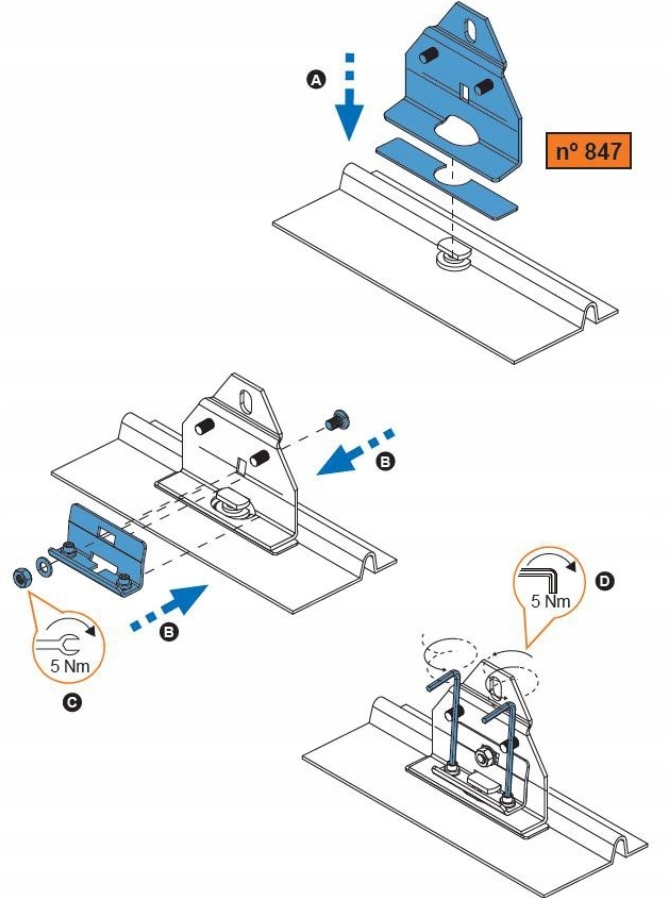 A

nº 847

B

B

5 Nm

C

5 Nm

D