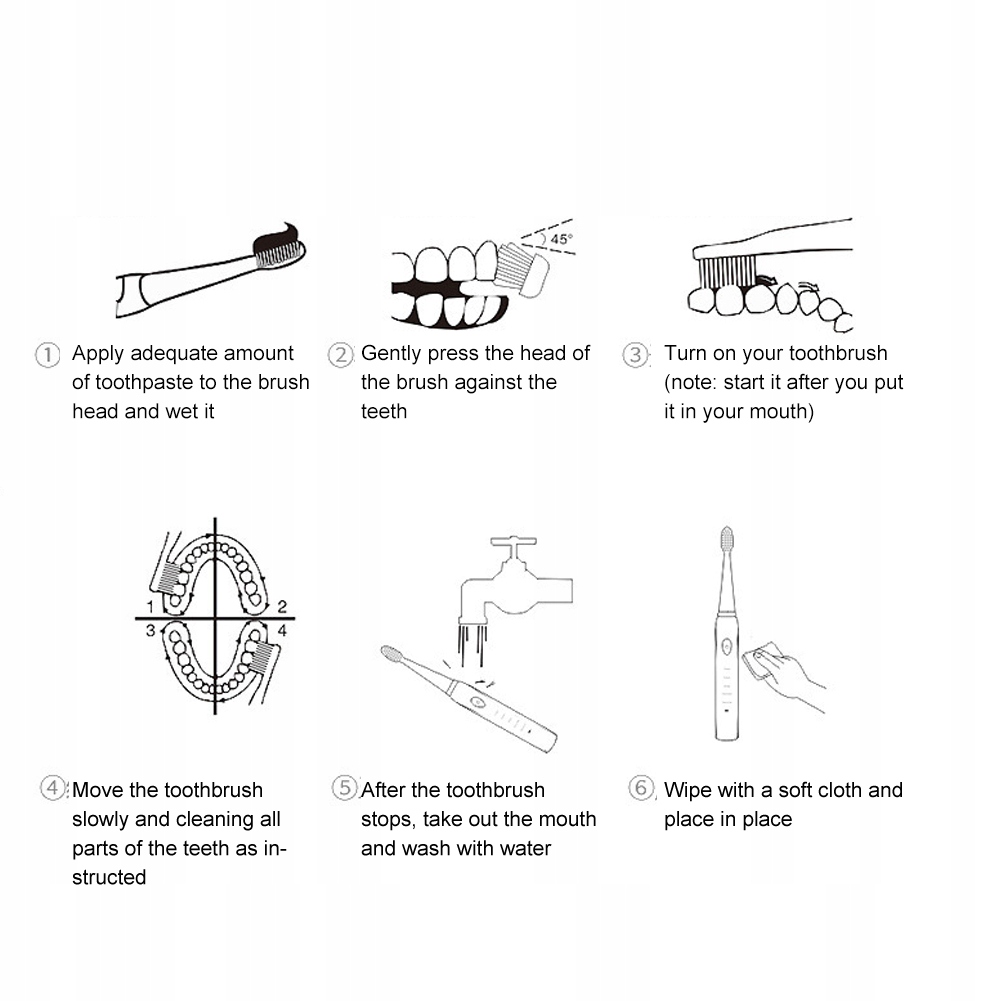 45°

① Apply adequate amount of toothpaste to the brush head and wet it

② Gently press the head of the brush against the teeth

③ Turn on your toothbrush (note: start it after you put it in your mouth)

1 2 3 4

④ Move the toothbrush slowly and cleaning all parts of the teeth as instructed

⑤ After the toothbrush stops, take out the mouth and wash with water

⑥ Wipe with a soft cloth and place in place