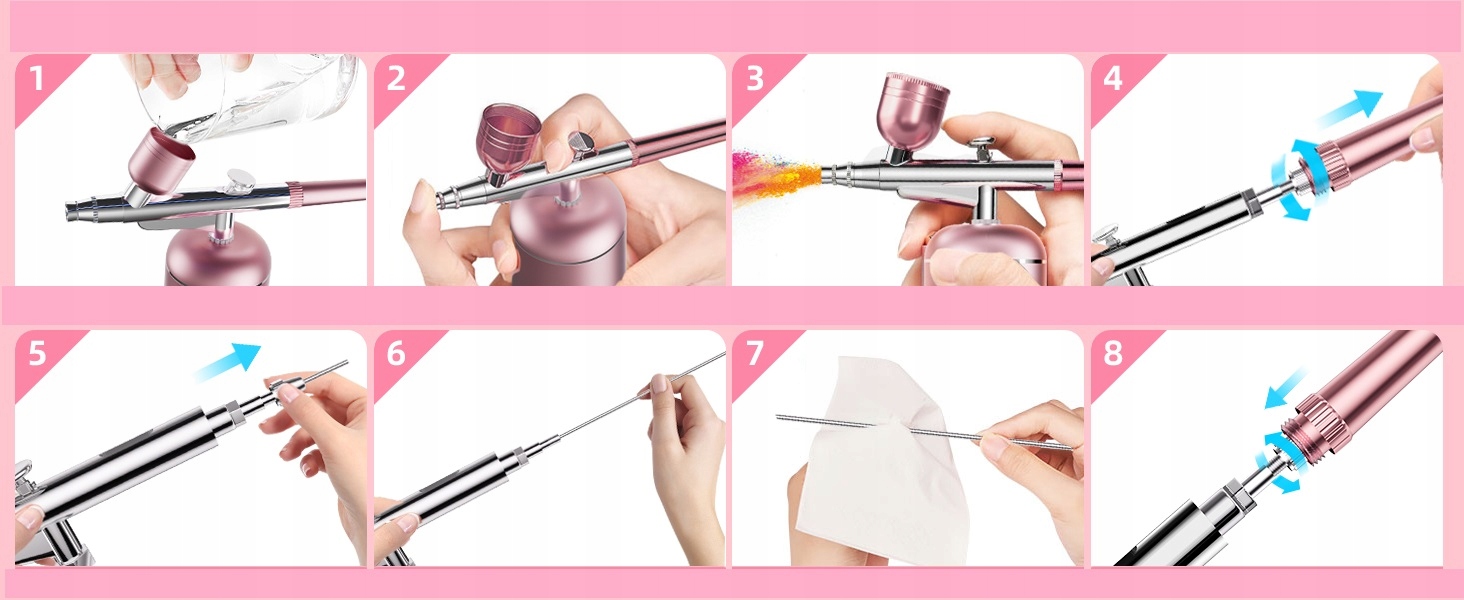 1
2
3
4
5
6
7
8