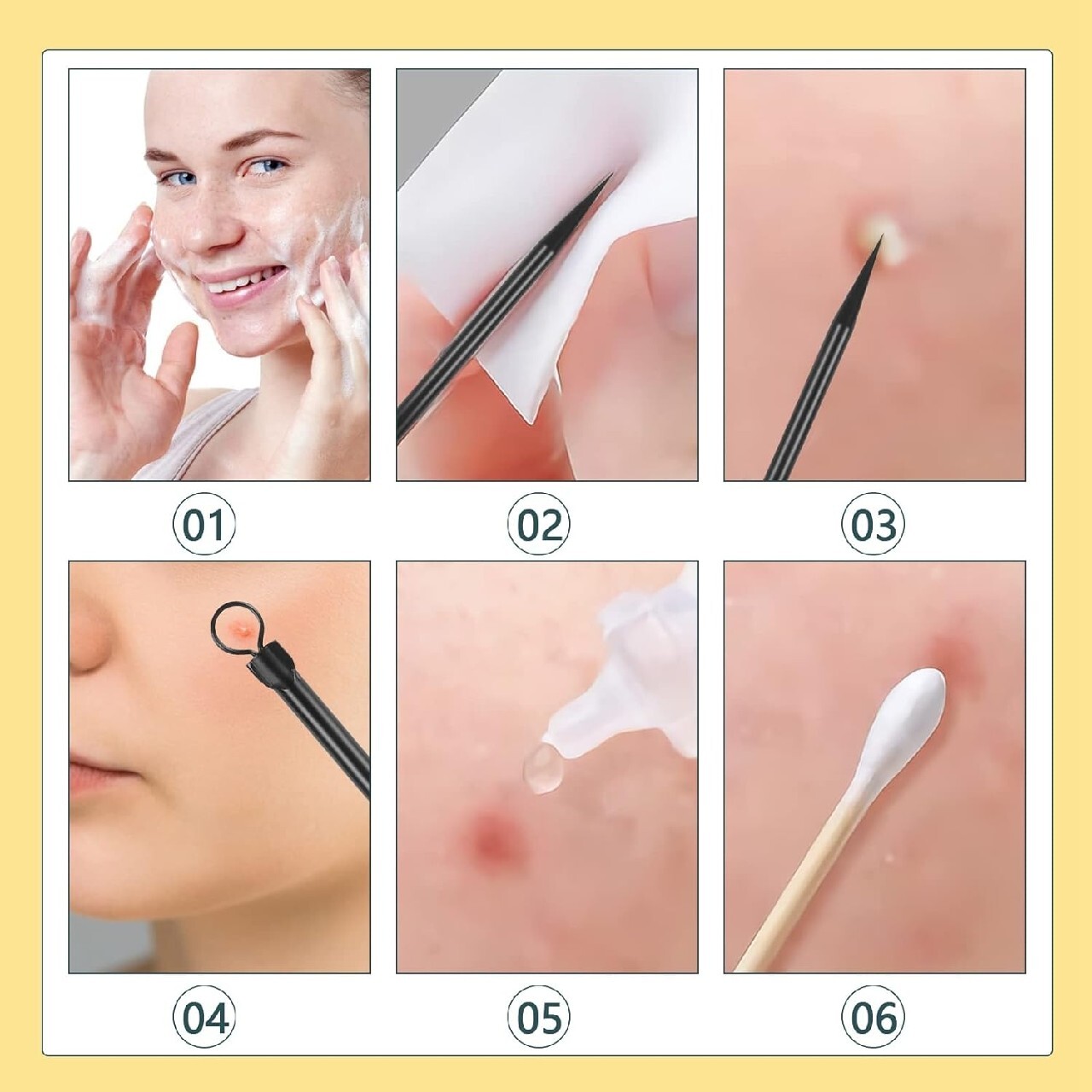 01

02

03

04

05

06