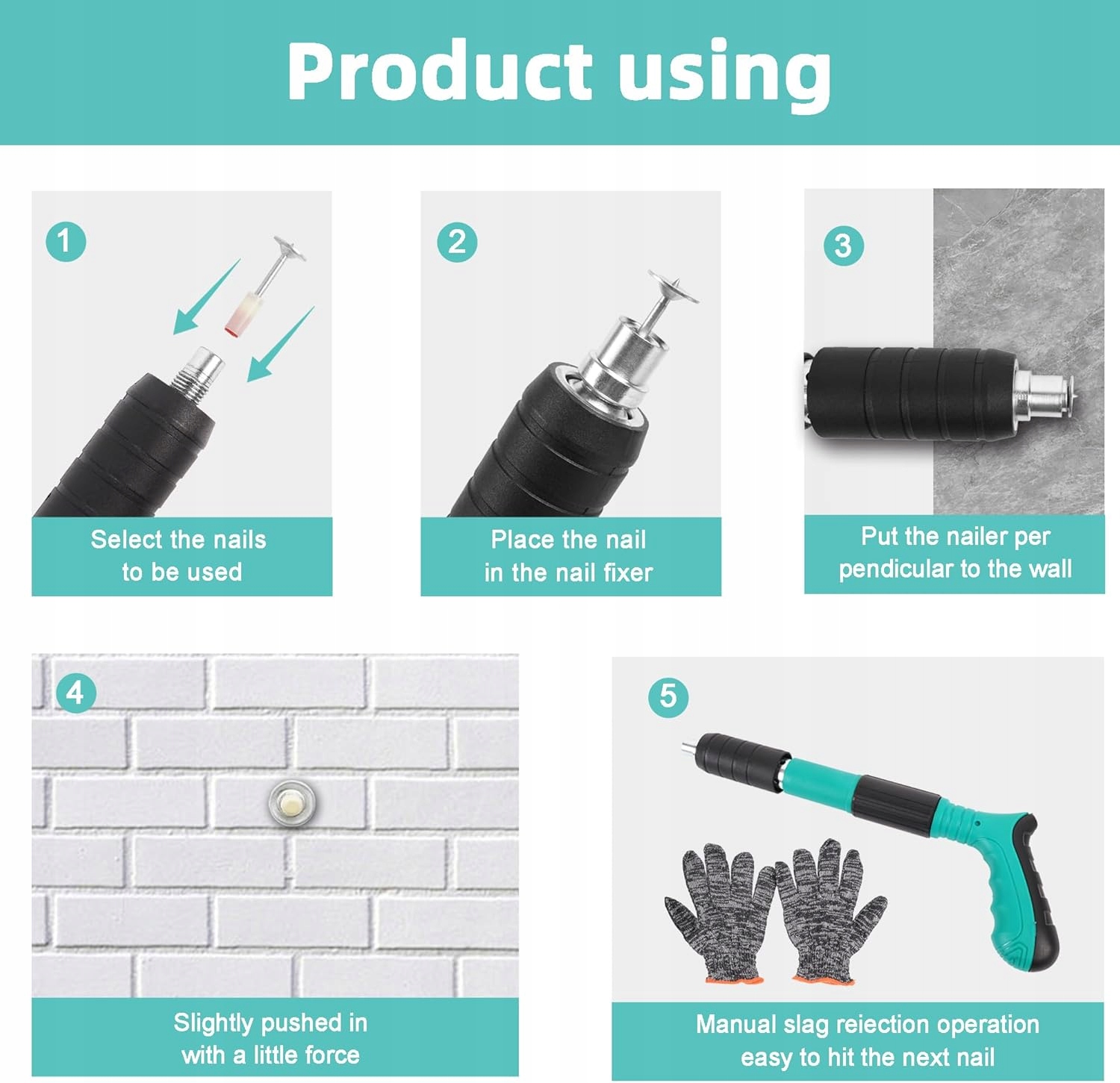 Product using

1

Select the nails to be used

2

Place the nail in the nail fixer

3

Put the nailer per pendicular to the wall

4

Slightly pushed in with a little force

5

Manual slag reiection operation easy to hit the next nail