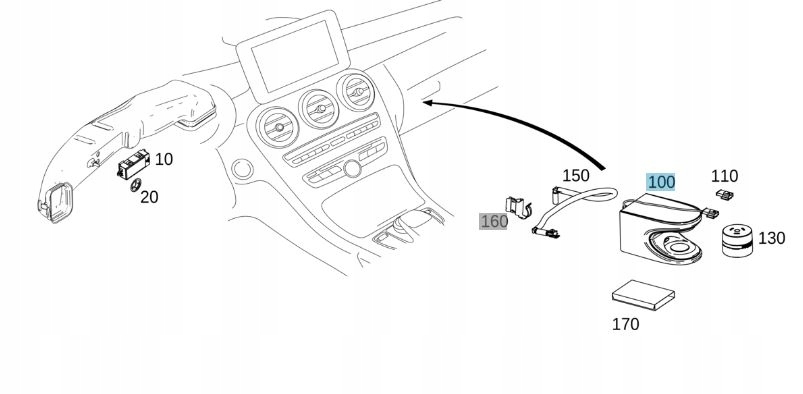 10
20
150
100
110
160
130
170