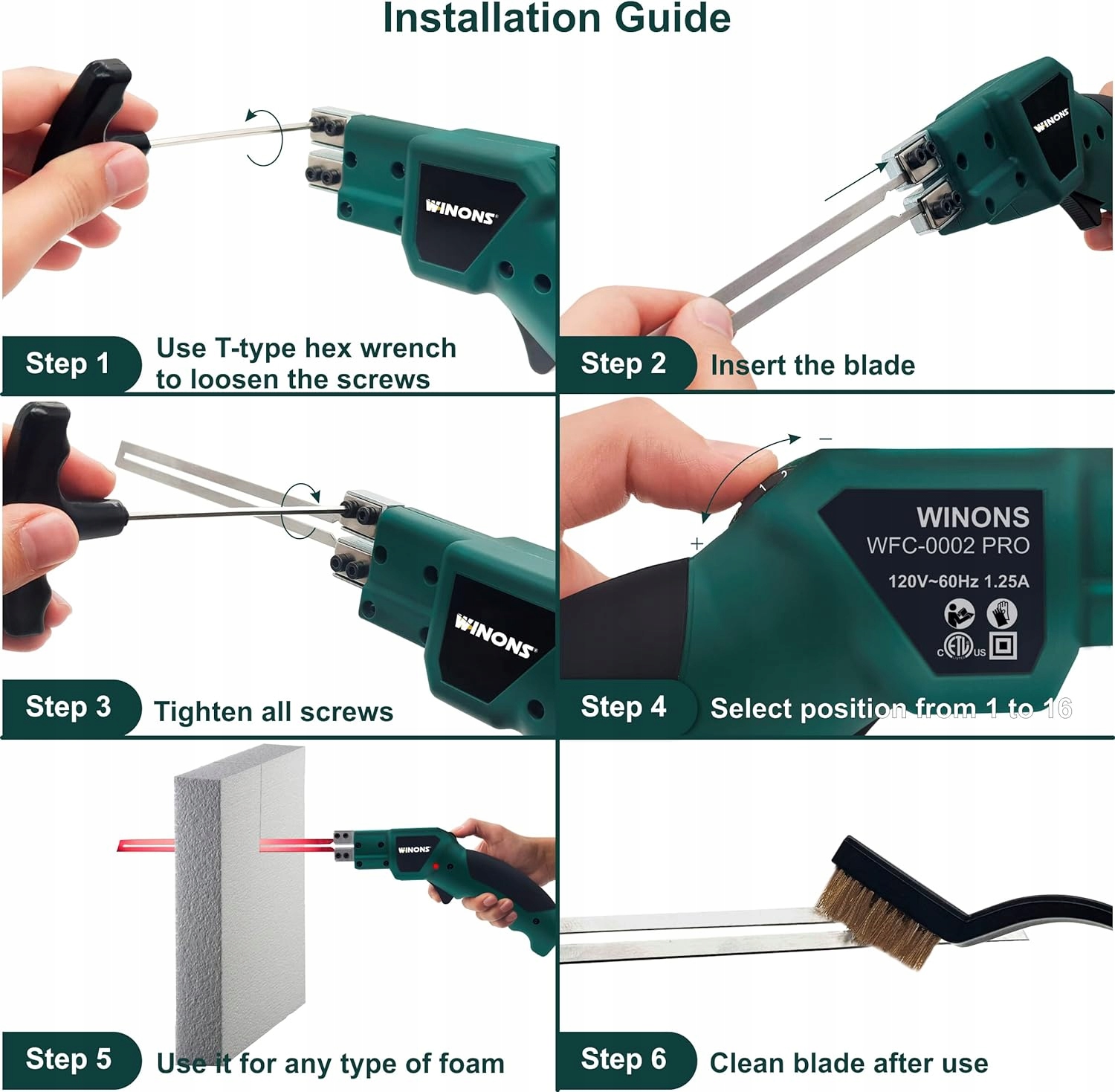 Installation Guide

WINONS

Step 1 Use T-type hex wrench to loosen the screws

WINONS

Step 2 Insert the blade

WINONS

Step 3 Tighten all screws

−
1
2
+
WINONS
WFC-0002 PRO
120V~60Hz 1.25A
c ETL us

Step 4 Select position from 1 to 16

WINONS

Step 5 Use it for any type of foam

Step 6 Clean blade after use