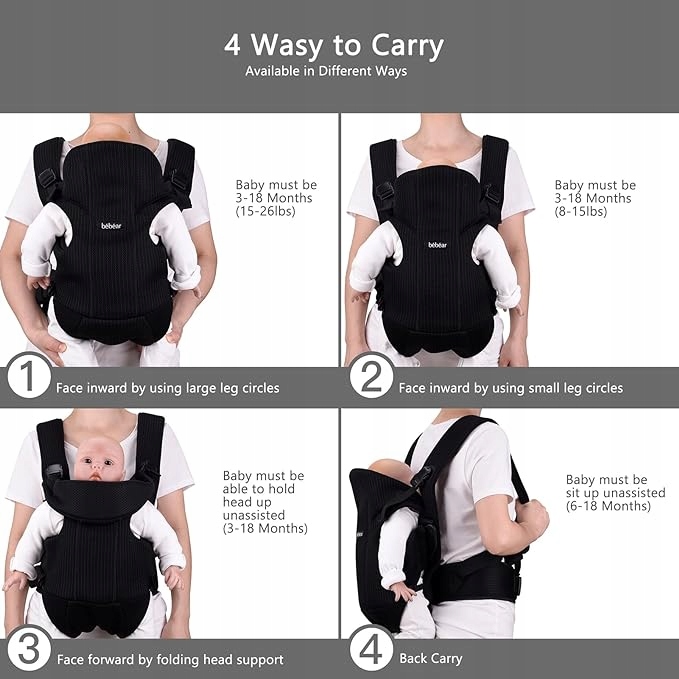 4 Wasy to Carry
Available in Different Ways

bébéar

Baby must be 3-18 Months (15-26lbs)

1 Face inward by using large leg circles

bébéar

Baby must be 3-18 Months (8-15lbs)

2 Face inward by using small leg circles

Baby must be able to hold head up unassisted (3-18 Months)

3 Face forward by folding head support

Baby must be sit up unassisted (6-18 Months)

4 Back Carry