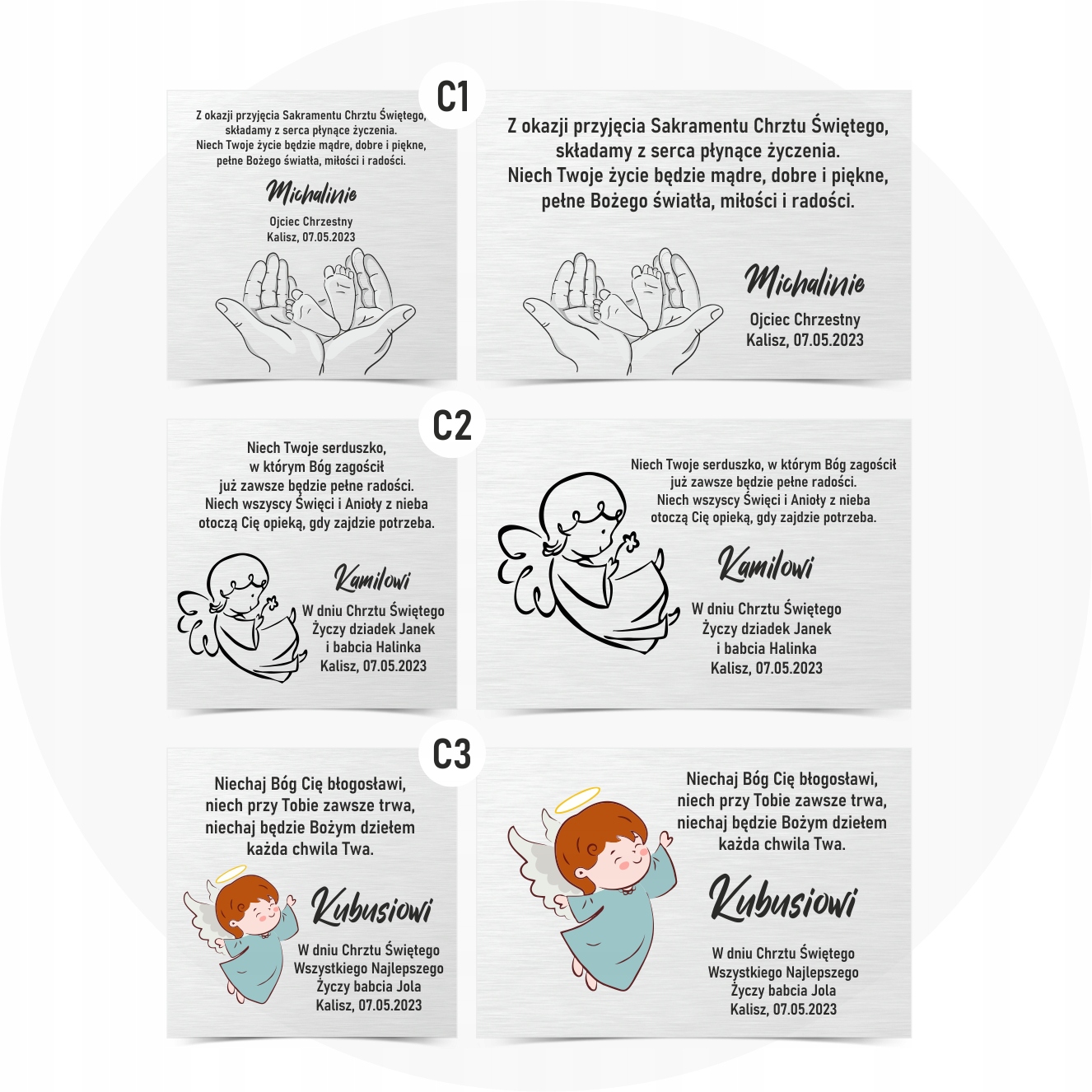 C1

Z okazji przyjęcia Sakramentu Chrztu Świętego, składamy z serca płynące życzenia. Niech Twoje życie będzie mądre, dobre i piękne, pełne Bożego światła, miłości i radości.

Michalinie

Ojciec Chrzestny
Kalisz, 07.05.2023

Z okazji przyjęcia Sakramentu Chrztu Świętego, składamy z serca płynące życzenia. Niech Twoje życie będzie mądre, dobre i piękne, pełne Bożego światła, miłości i radości.

Michalinie

Ojciec Chrzestny
Kalisz, 07.05.2023

C2

Niech Twoje serduszko, w którym Bóg zagościł już zawsze będzie pełne radości. Niech wszyscy Święci i Anioły z nieba otoczą Cię opieką, gdy zajdzie potrzeba.

Kamilowi

W dniu Chrztu Świętego
Życzy dziadek Janek
i babcia Halinka
Kalisz, 07.05.2023

Niech Twoje serduszko, w którym Bóg zagościł już zawsze będzie pełne radości. Niech wszyscy Święci i Anioły z nieba otoczą Cię opieką, gdy zajdzie potrzeba.

Kamilowi

W dniu Chrztu Świętego
Życzy dziadek Janek
i babcia Halinka
Kalisz, 07.05.2023

C3

Niechaj Bóg Cię błogosławi, niech przy Tobie zawsze trwa, niechaj będzie Bożym dziełem każda chwila Twa.

Kubusiowi

W dniu Chrztu Świętego
Wszystkiego Najlepszego
Życzy babcia Jola
Kalisz, 07.05.2023

Niechaj Bóg Cię błogosławi, niech przy Tobie zawsze trwa, niechaj będzie Bożym dziełem każda chwila Twa.

Kubusiowi

W dniu Chrztu Świętego
Wszystkiego Najlepszego
Życzy babcia Jola
Kalisz, 07.05.2023