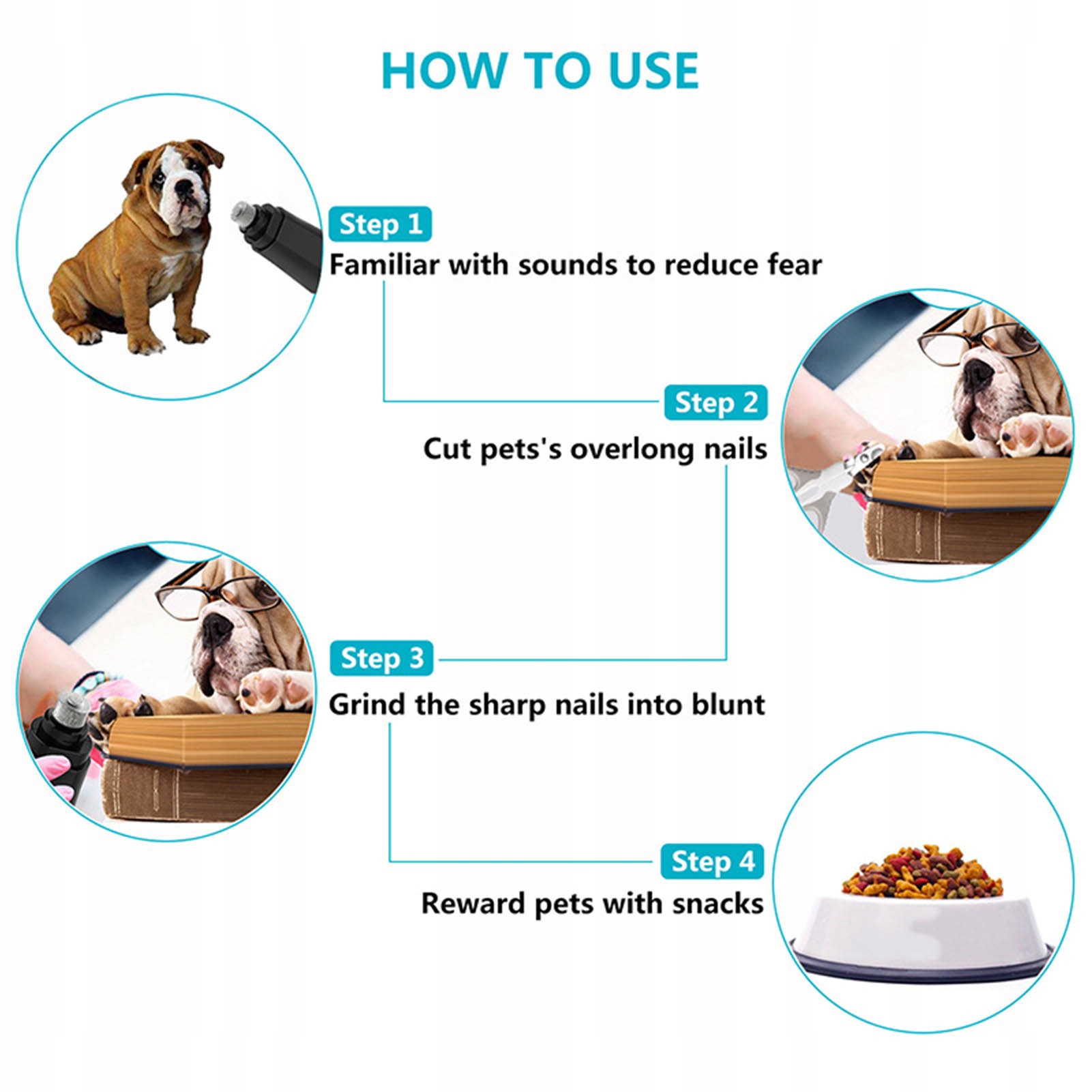 HOW TO USE

Step 1
Familiar with sounds to reduce fear

Step 2
Cut pets's overlong nails

Step 3
Grind the sharp nails into blunt

Step 4
Reward pets with snacks