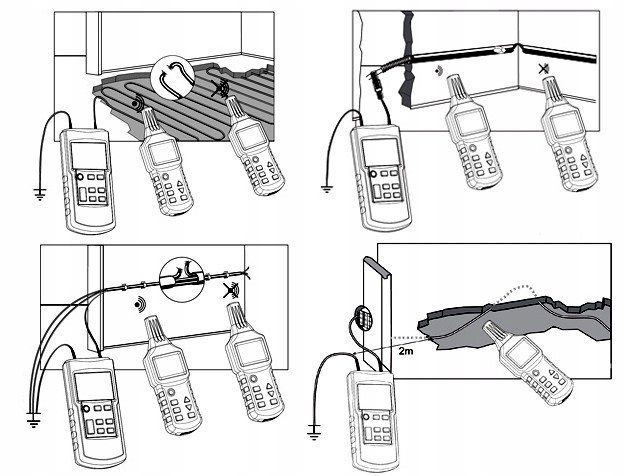 2m