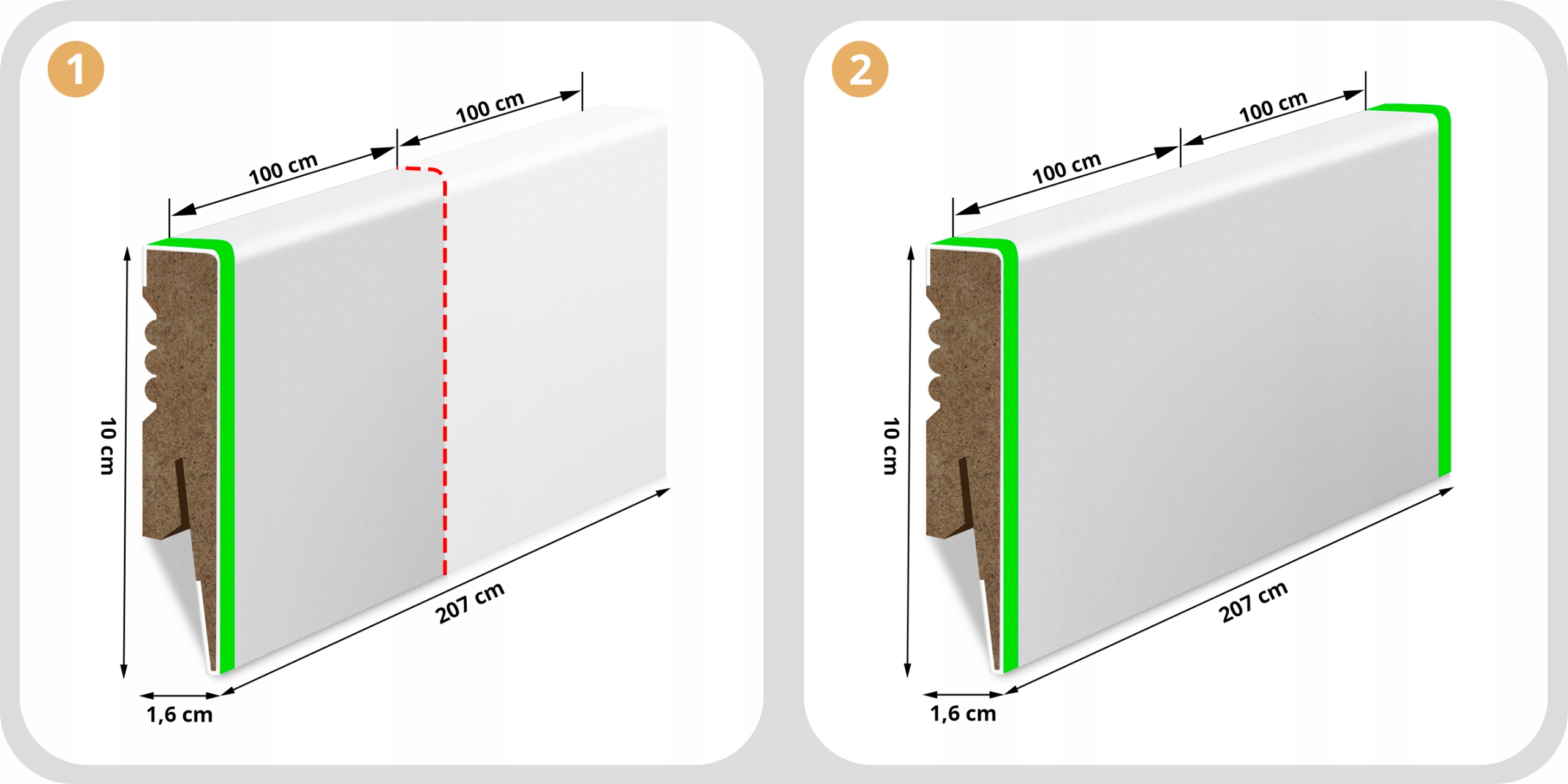 1

100 cm

100 cm

10 cm

207 cm

1,6 cm

2

100 cm

100 cm

10 cm

207 cm

1,6 cm