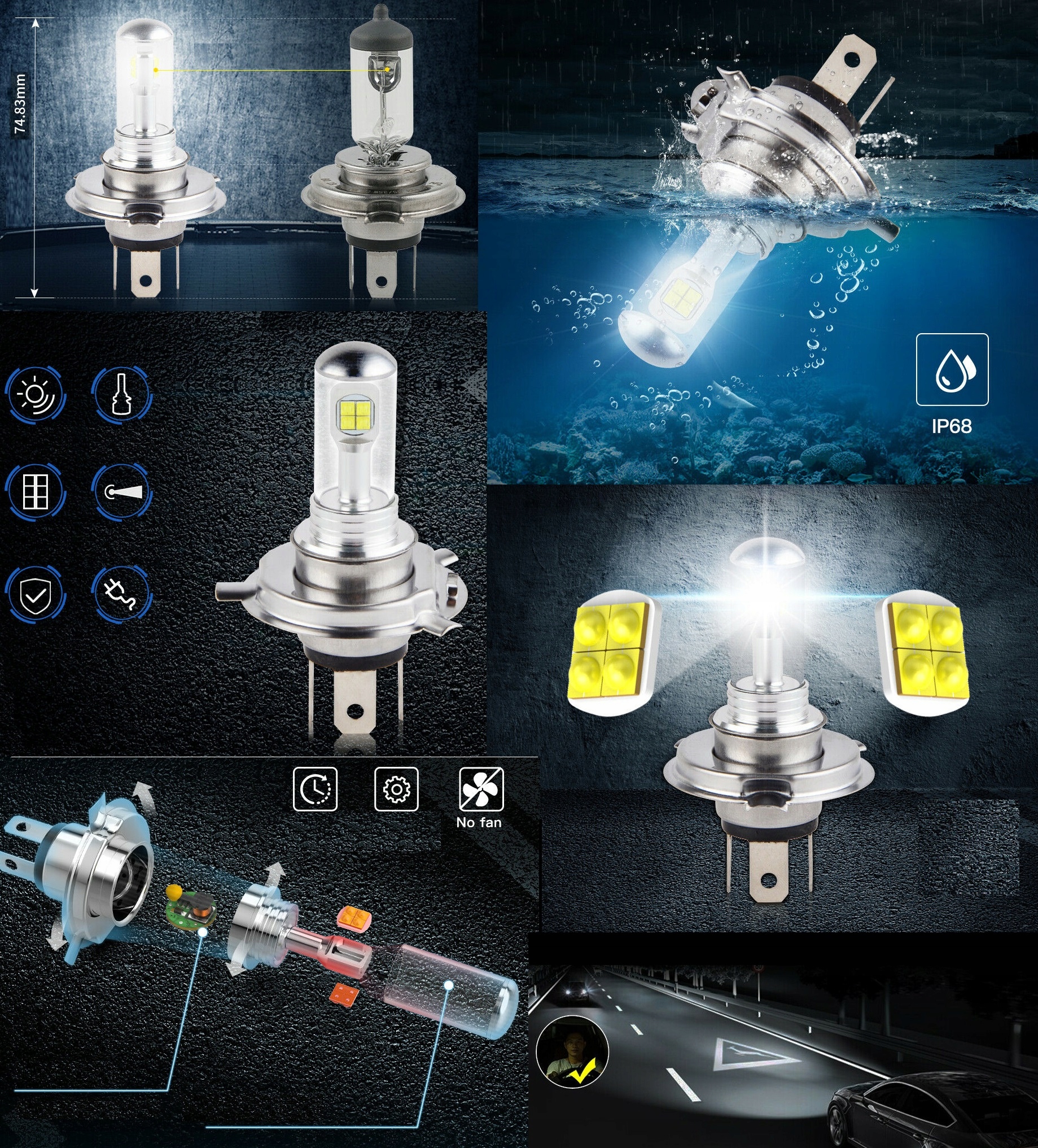 74.83mm

IP68

No fan