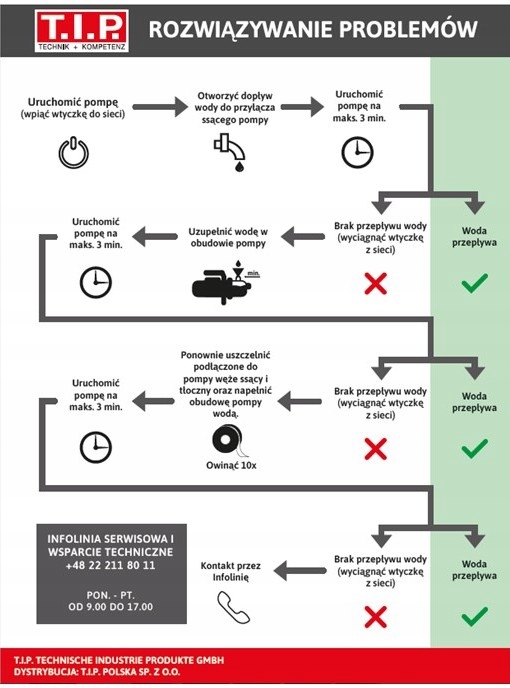 T.I.P.
TECHNIK + KOMPETENZ

ROZWIĄZYWANIE PROBLEMÓW

Uruchomić pompę (wpiąć wtyczkę do sieci)

Otworzyć dopływ wody do przyłącza ssącego pompy

Uruchomić pompę na maks. 3 min.

Brak przepływu wody (wyciągnąć wtyczkę z sieci)

Woda przepływa

Uzupełnić wodę w obudowie pompy

min.

Uruchomić pompę na maks. 3 min.

Brak przepływu wody (wyciągnąć wtyczkę z sieci)

Woda przepływa

Ponownie uszczelnić podłączone do pompy węże ssący i tłoczny oraz napełnić obudowę pompy wodą.

Owinąć 10x

Uruchomić pompę na maks. 3 min.

Brak przepływu wody (wyciągnąć wtyczkę z sieci)

Woda przepływa

Kontakt przez Infolinię

INFOLINIA SERWISOWA I WSPARCIE TECHNICZNE
+48 22 211 80 11

PON. - PT.
OD 9.00 DO 17.00

T.I.P. TECHNISCHE INDUSTRIE PRODUKTE GMBH
DYSTRYBUCJA: T.I.P. POLSKA SP. Z O.O.