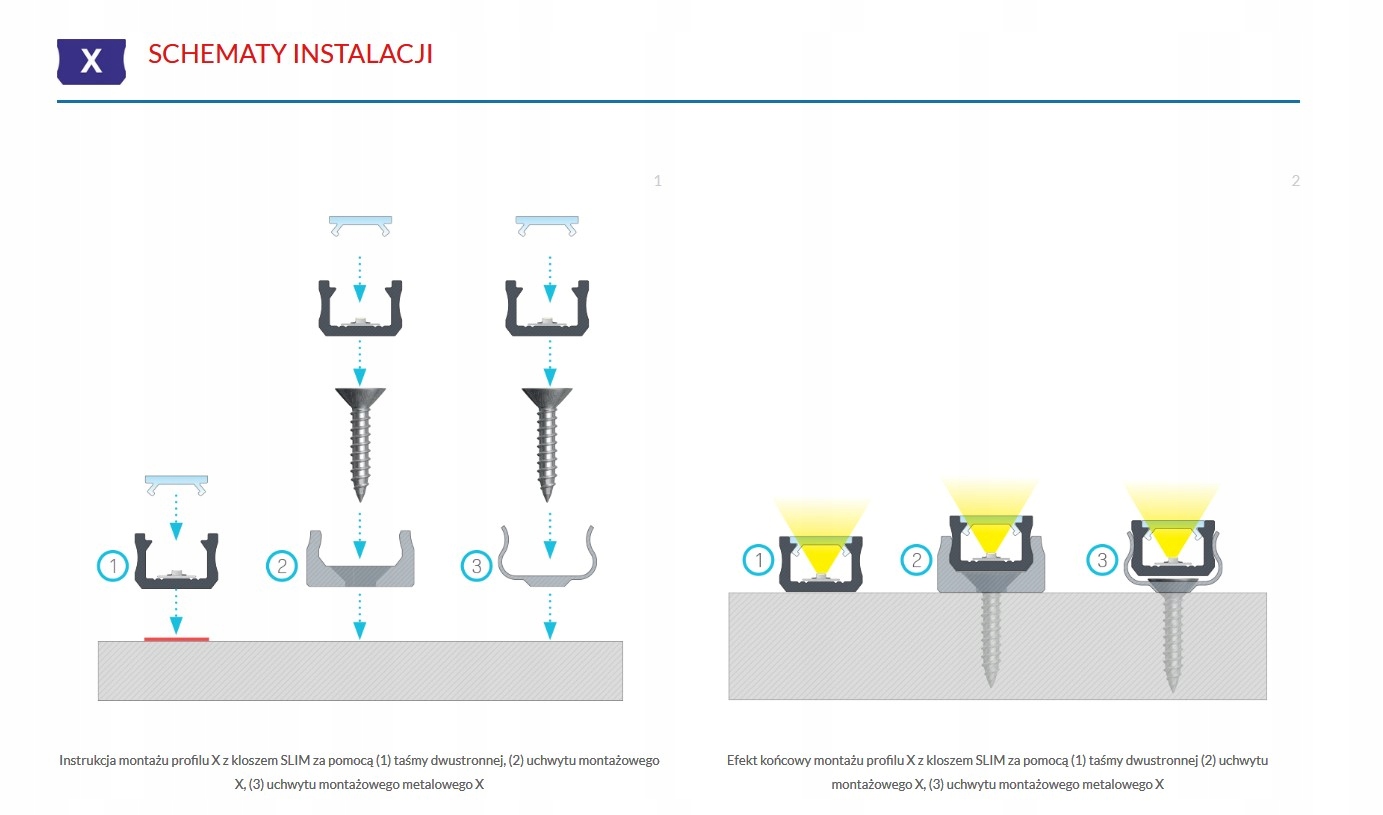 X SCHEMATY INSTALACJI

1

1 2 3

Instrukcja montażu profilu X z kloszem SLIM za pomocą (1) taśmy dwustronnej, (2) uchwytu montażowego X, (3) uchwytu montażowego metalowego X

2

1 2 3

Efekt końcowy montażu profilu X z kloszem SLIM za pomocą (1) taśmy dwustronnej (2) uchwytu montażowego X, (3) uchwytu montażowego metalowego X