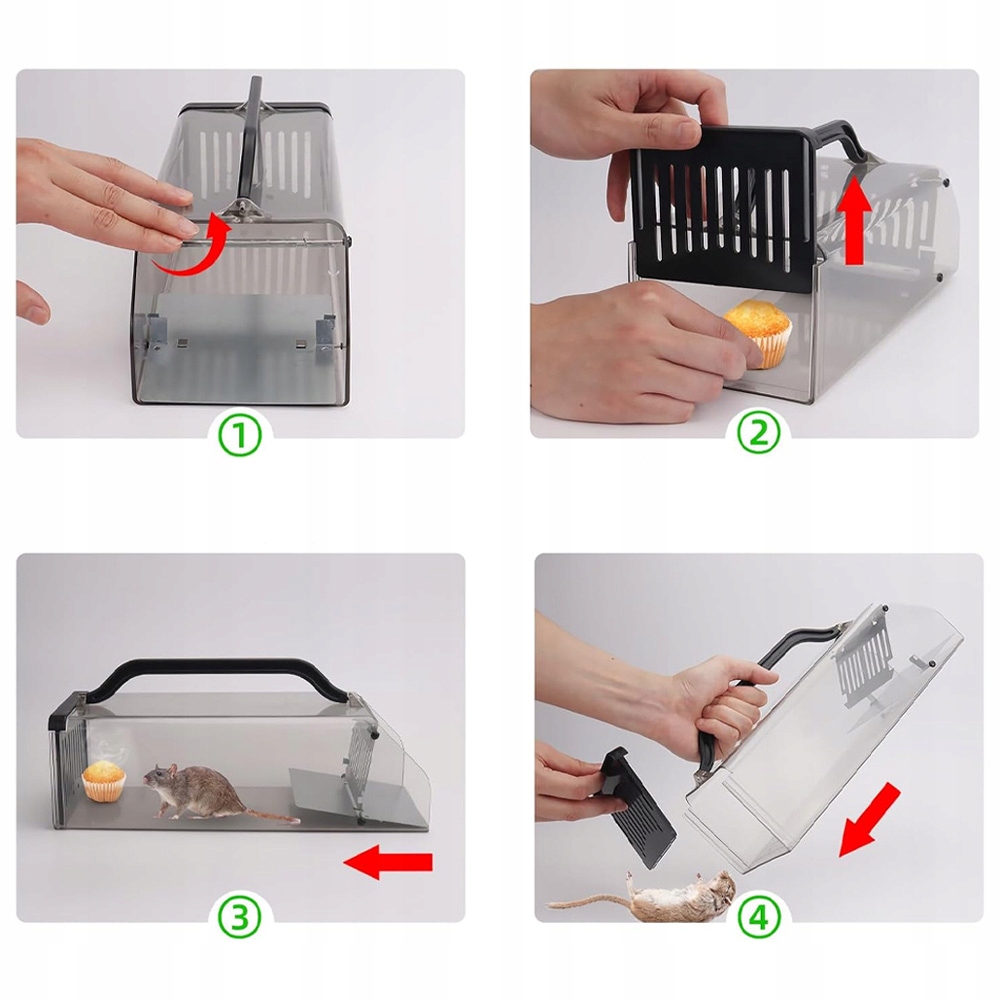 ①

②

③

④