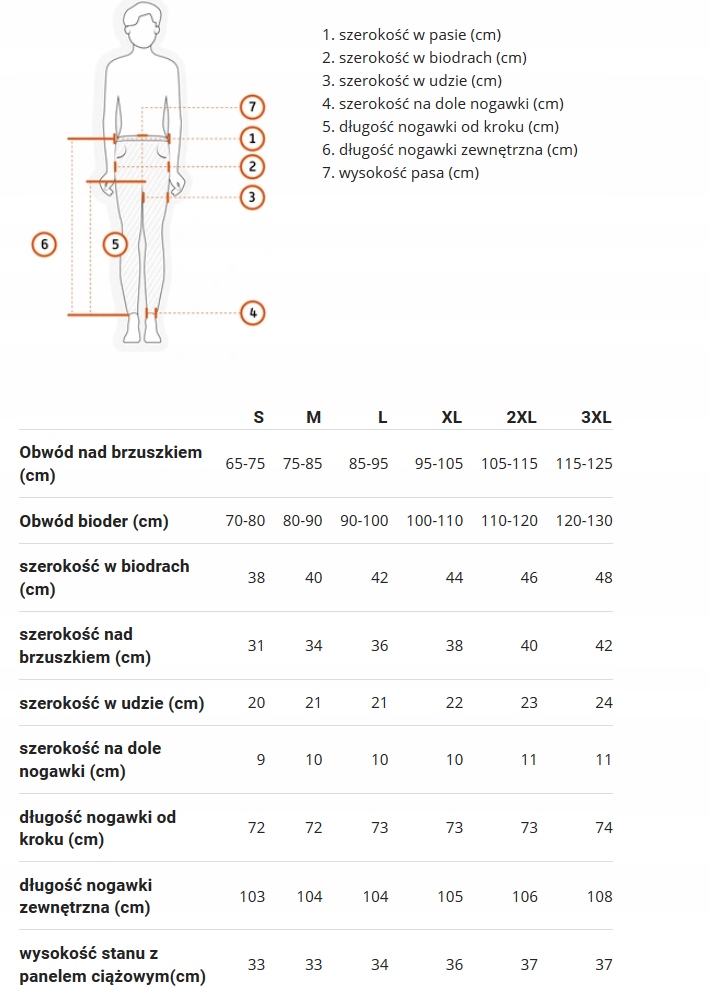 7
1
2
3
6
5
4

1. szerokość w pasie (cm)
2. szerokość w biodrach (cm)
3. szerokość w udzie (cm)
4. szerokość na dole nogawki (cm)
5. długość nogawki od kroku (cm)
6. długość nogawki zewnętrzna (cm)
7. wysokość pasa (cm)

| | S | M | L | XL | 2XL | 3XL |
|---|---|---|---|---|---|---|
| Obwód nad brzuszkiem (cm) | 65-75 | 75-85 | 85-95 | 95-105 | 105-115 | 115-125 |
| Obwód bioder (cm) | 70-80 | 80-90 | 90-100 | 100-110 | 110-120 | 120-130 |
| szerokość w biodrach (cm) | 38 | 40 | 42 | 44 | 46 | 48 |
| szerokość nad brzuszkiem (cm) | 31 | 34 | 36 | 38 | 40 | 42 |
| szerokość w udzie (cm) | 20 | 21 | 21 | 22 | 23 | 24 |
| szerokość na dole nogawki (cm) | 9 | 10 | 10 | 10 | 11 | 11 |
| długość nogawki od kroku (cm) | 72 | 72 | 73 | 73 | 73 | 74 |
| długość nogawki zewnętrzna (cm) | 103 | 104 | 104 | 105 | 106 | 108 |
| wysokość stanu z panelem ciążowym(cm) | 33 | 33 | 34 | 36 | 37 | 37 |