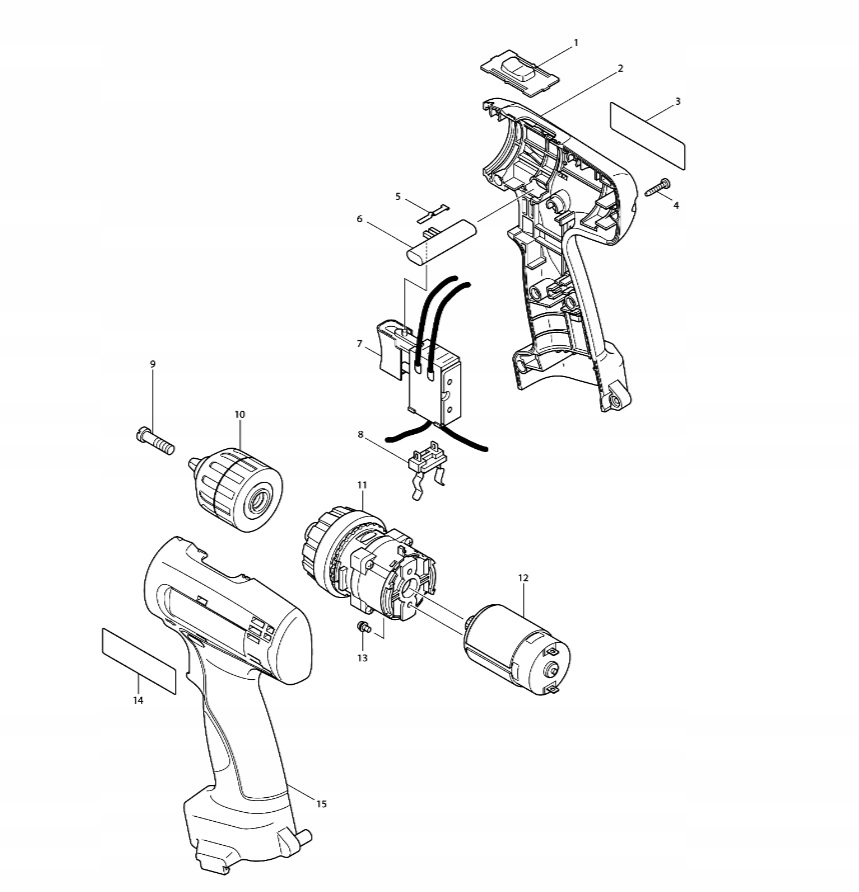 1
2
3
4
5
6
7
8
9
10
11
12
13
14
15