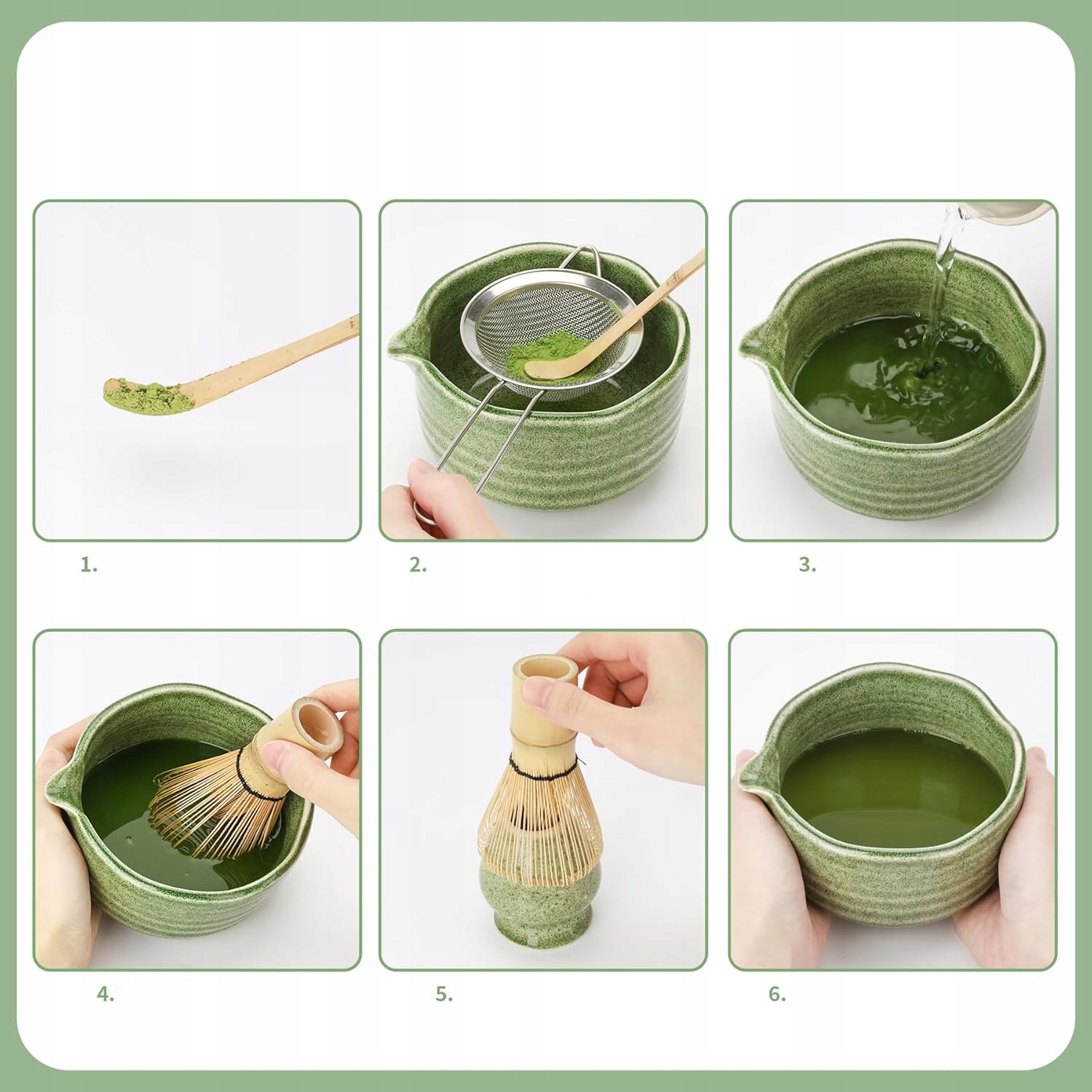 1.

2.

3.

4.

5.

6.