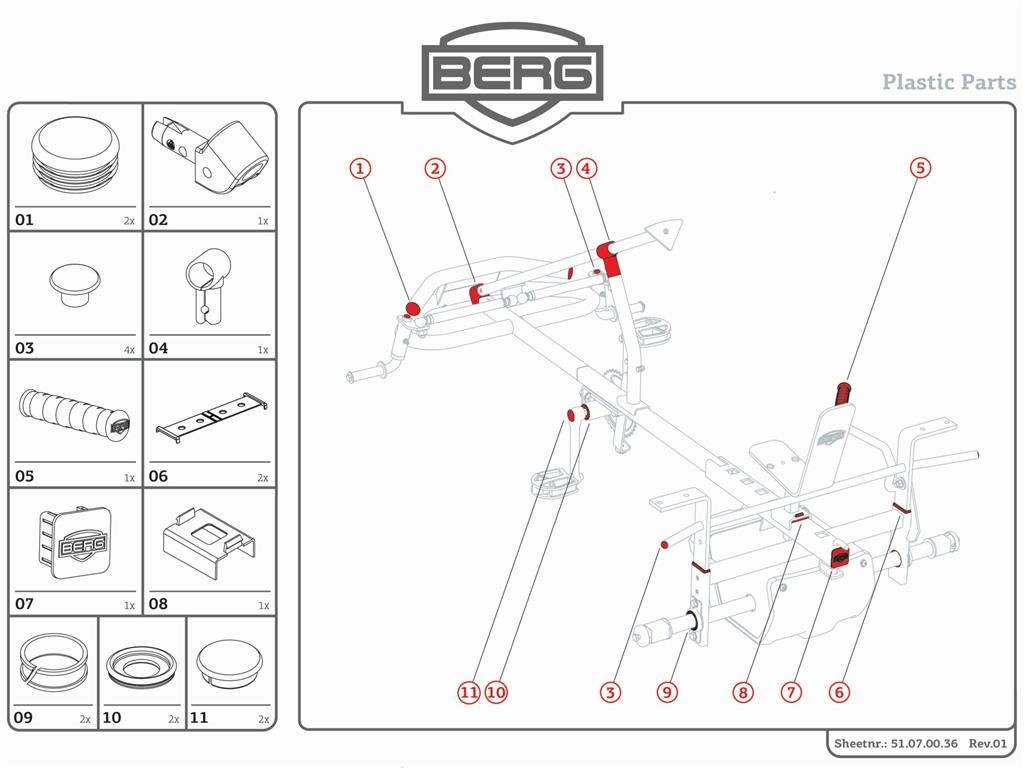 BERG

Plastic Parts

01 2x
02 1x
03 4x
04 1x
05 1x
06 2x
07 1x
08 1x
09 2x
10 2x
11 2x

1 2 3 4 5

11 10 3 9 8 7 6

Sheetnr.: 51.07.00.36 Rev.01